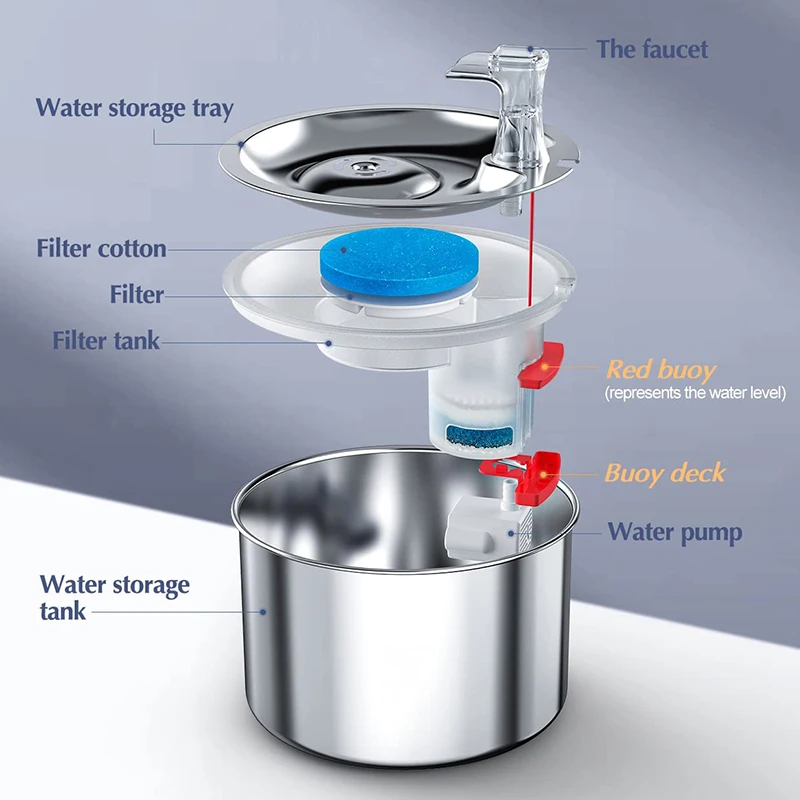 The faucet

Water storage tray

Filter cotton

Filter

Filter tank

Red buoy
(represents the water level)

Buoy deck

Water pump

Water storage tank