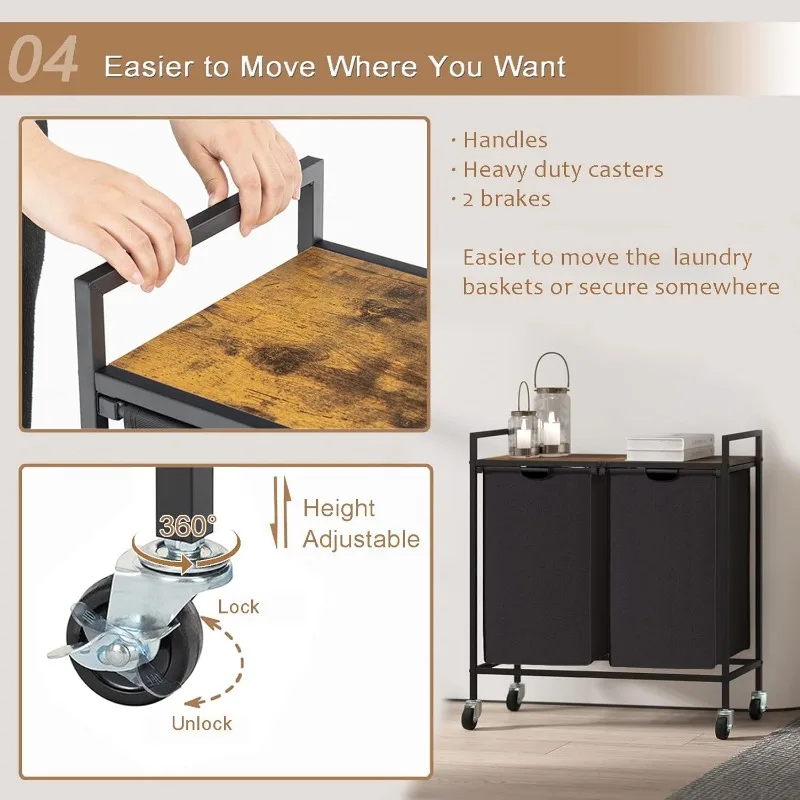 04 Easier to Move Where You Want

· Handles
· Heavy duty casters
· 2 brakes

Easier to move the laundry baskets or secure somewhere

360°

Height Adjustable

Lock

Unlock