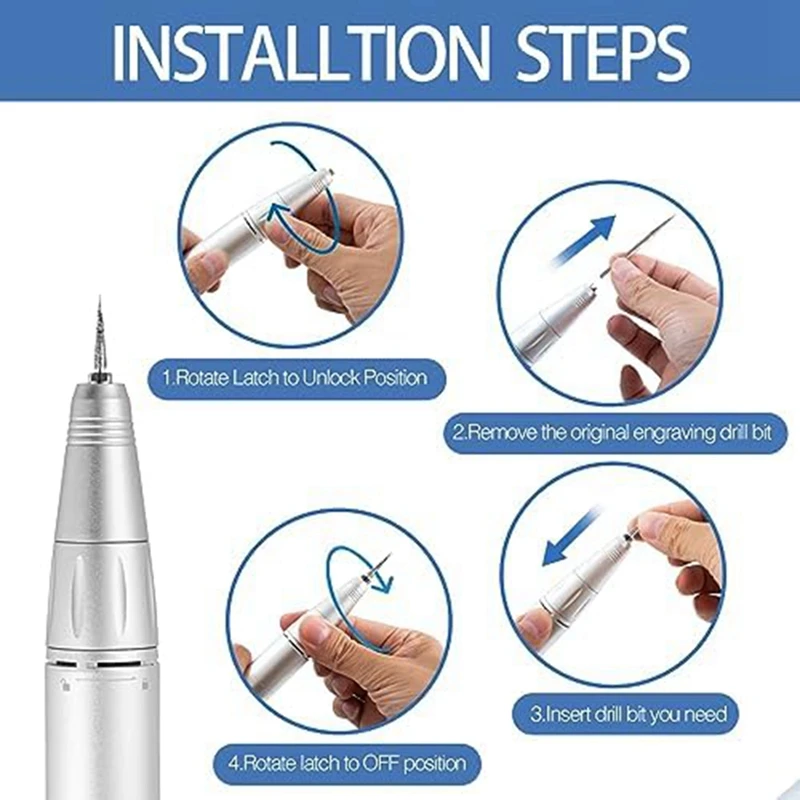 INSTALLTION STEPS

1.Rotate Latch to Unlock Position

2.Remove the original engraving drill bit

3.Insert drill bit you need

4.Rotate latch to OFF position