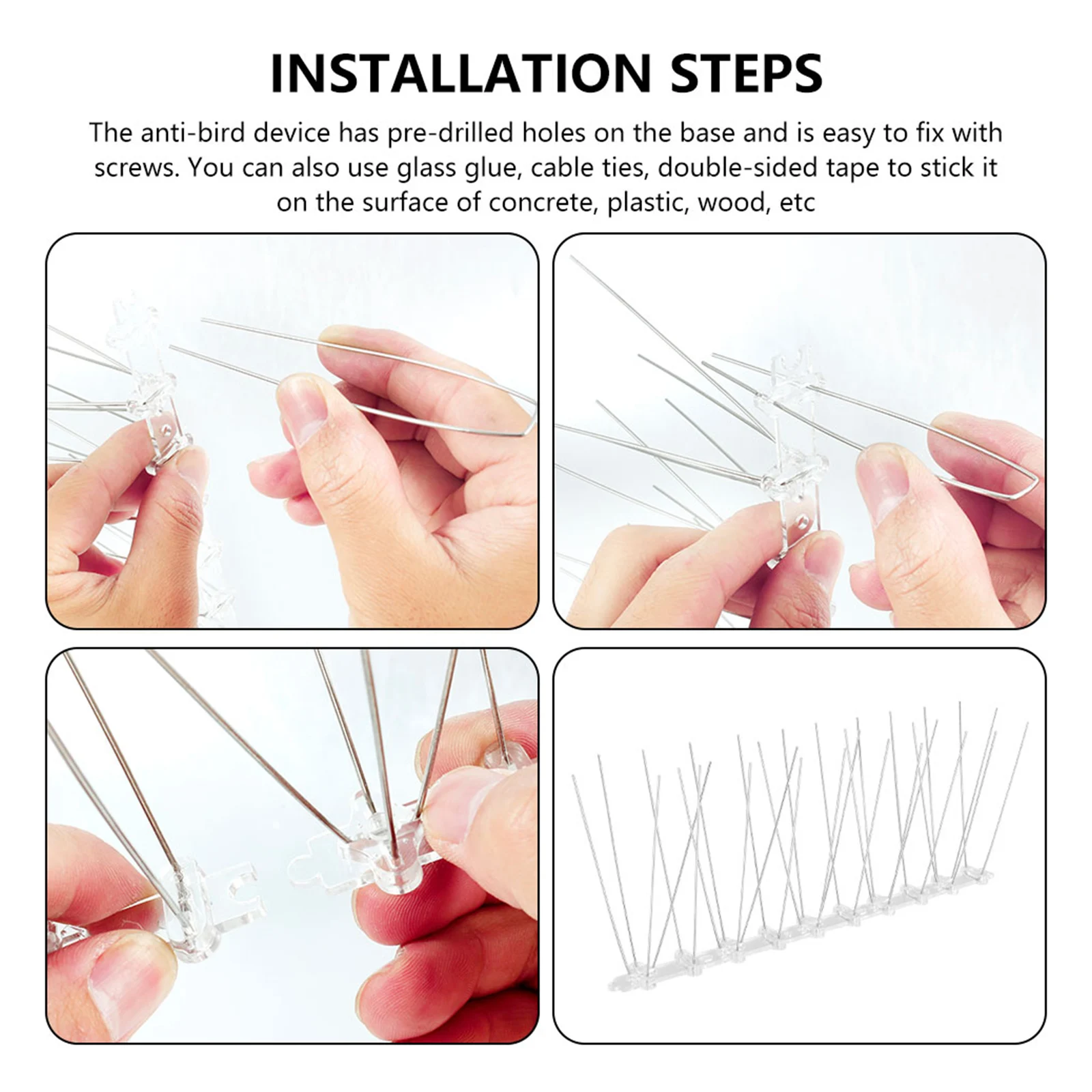 INSTALLATION STEPS

The anti-bird device has pre-drilled holes on the base and is easy to fix with screws. You can also use glass glue, cable ties, double-sided tape to stick it on the surface of concrete, plastic, wood, etc