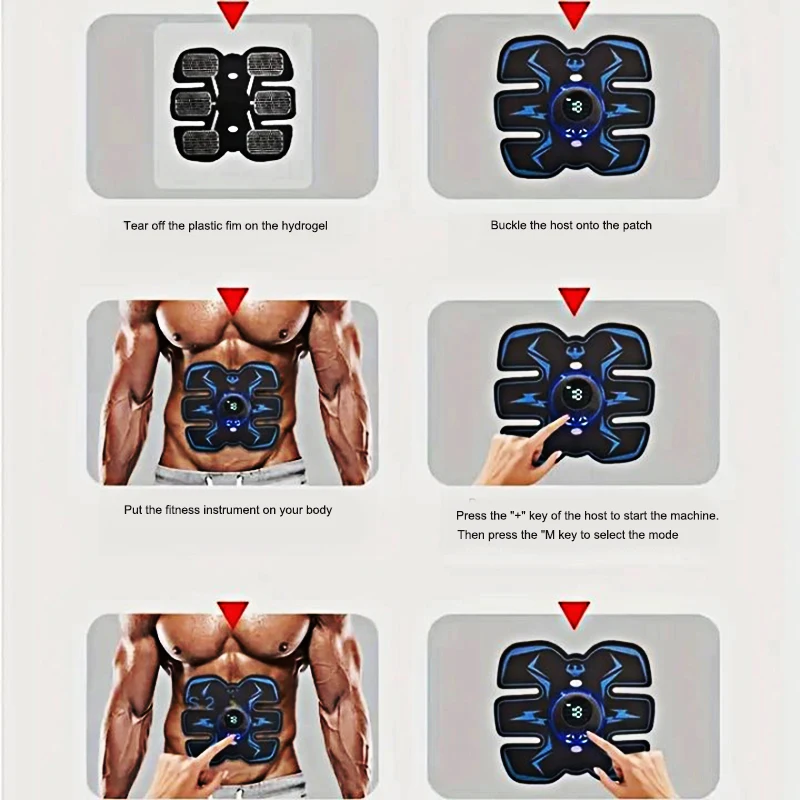 Tear off the plastic fim on the hydrogel

Buckle the host onto the patch

Put the fitness instrument on your body

Press the "+" key of the host to start the machine. Then press the "M key to select the mode