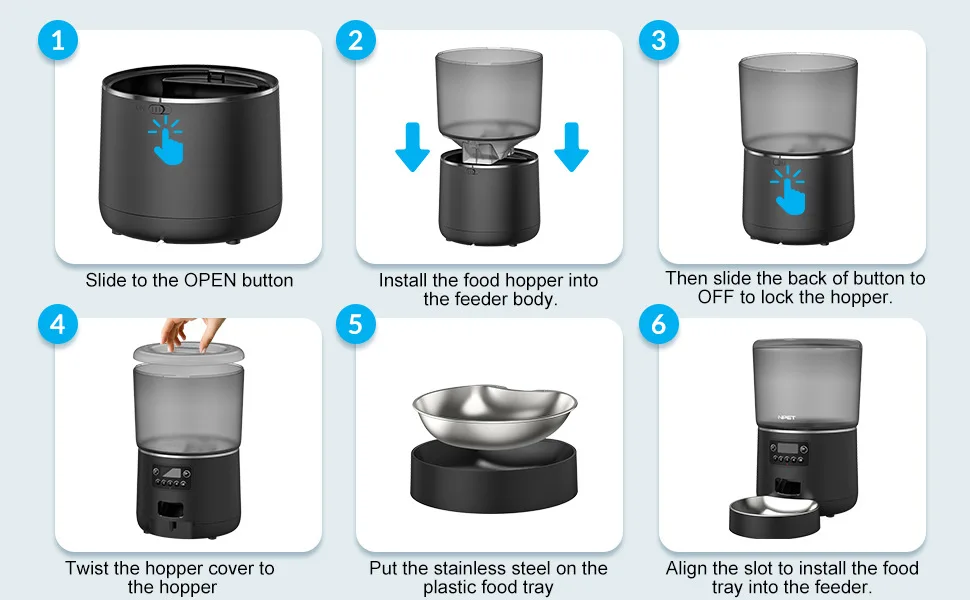 1

Slide to the OPEN button

2

Install the food hopper into the feeder body.

3

Then slide the back of button to OFF to lock the hopper.

4

Twist the hopper cover to the hopper

5

Put the stainless steel on the plastic food tray

6

NPET

Align the slot to install the food tray into the feeder.