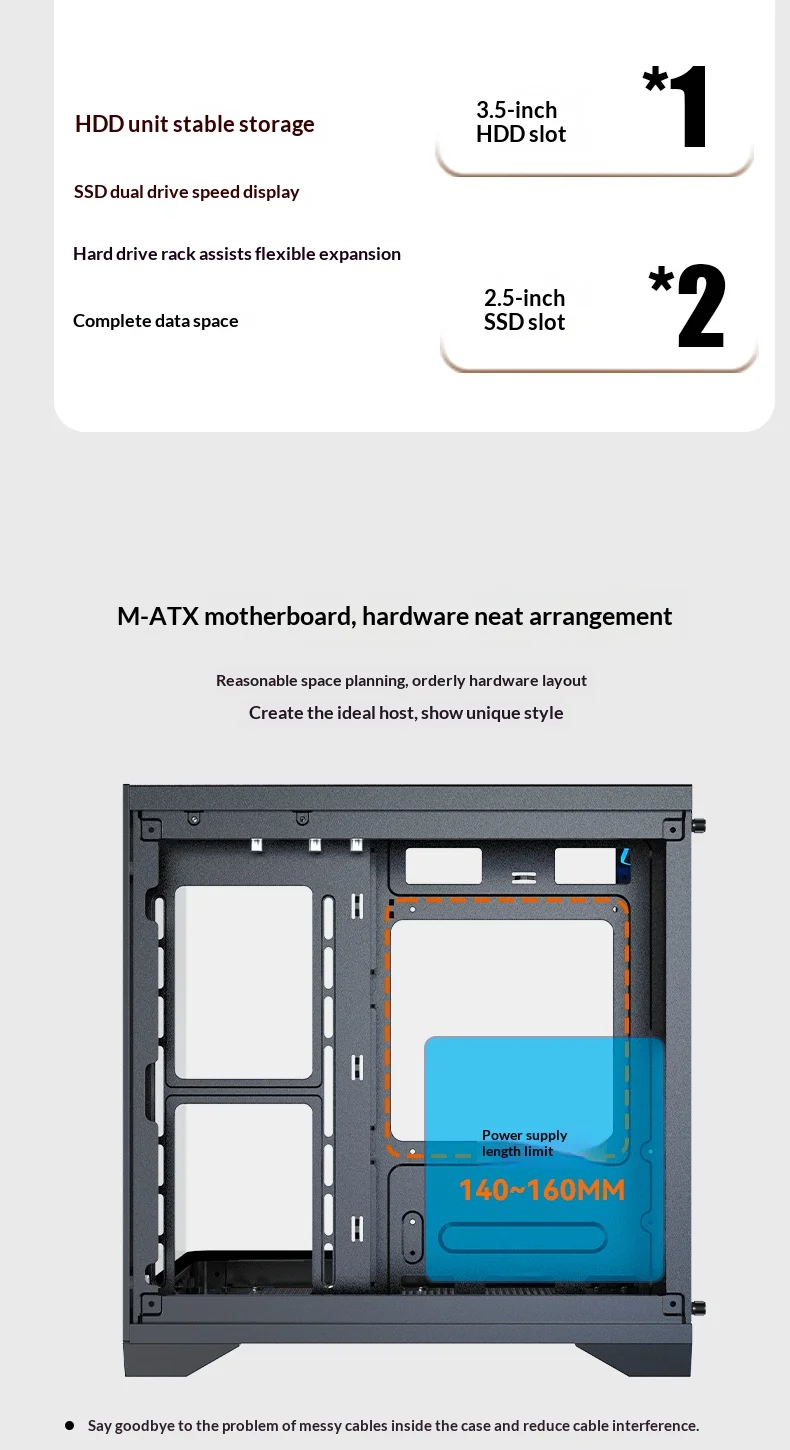 HDD unit stable storage

SSD dual drive speed display

Hard drive rack assists flexible expansion

Complete data space

3.5-inch HDD slot

*1

2.5-inch SSD slot

*2

M-ATX motherboard, hardware neat arrangement

Reasonable space planning, orderly hardware layout

Create the ideal host, show unique style

Power supply length limit

140~160MM

● Say goodbye to the problem of messy cables inside the case and reduce cable interference.