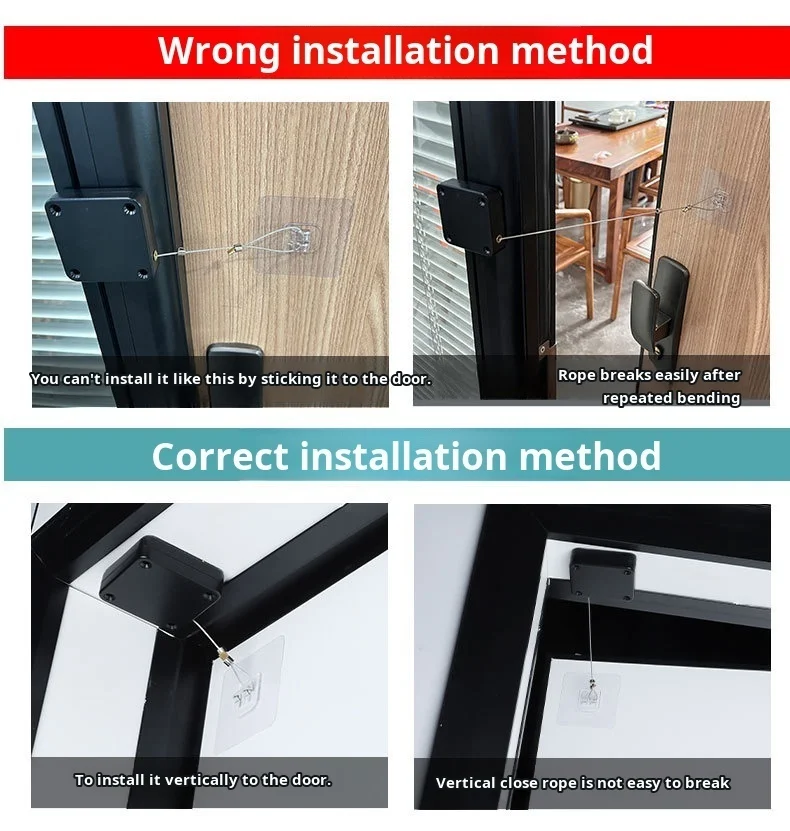 Wrong installation method

You can't install it like this by sticking it to the door.

Rope breaks easily after repeated bending

Correct installation method

To install it vertically to the door.

Vertical close rope is not easy to break