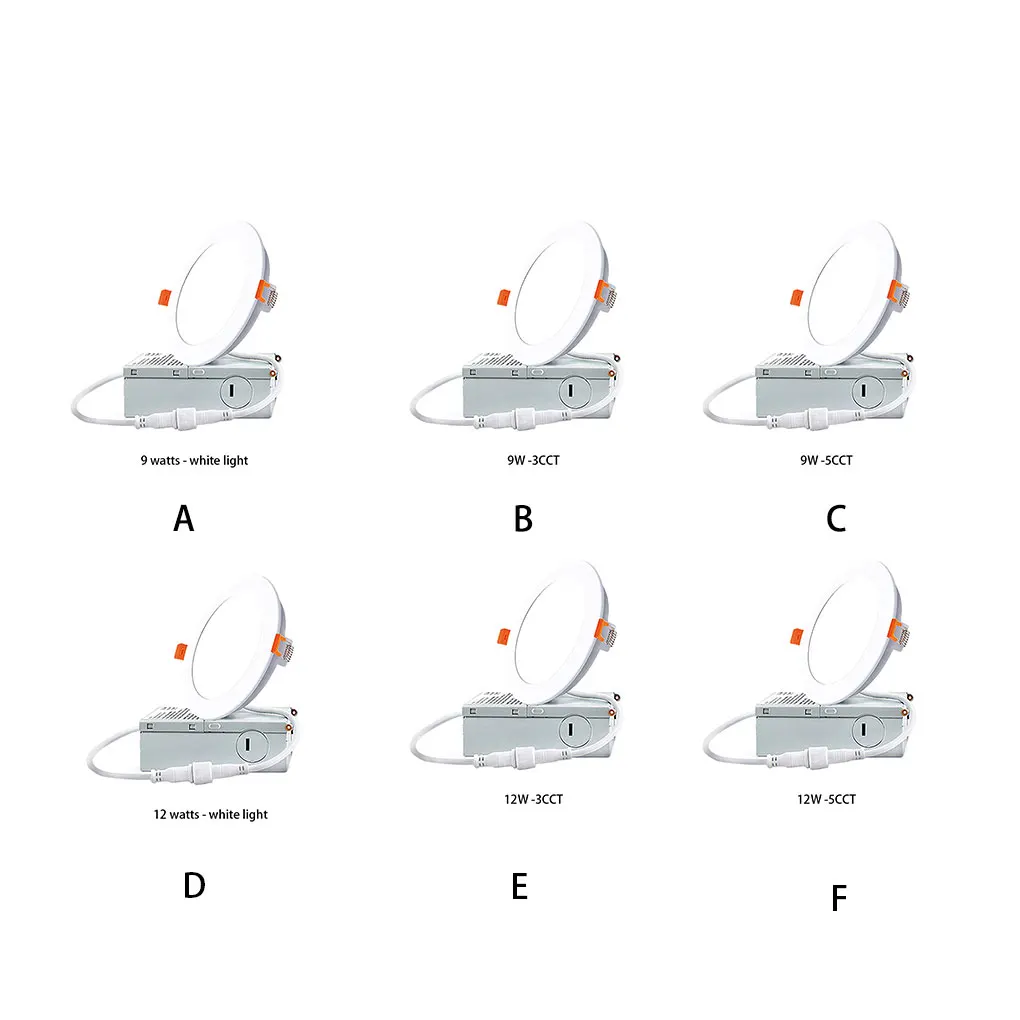 9 watts - white light

A

9W -3CCT

B

9W -5CCT

C

12 watts - white light

D

12W -3CCT

E

12W -5CCT

F