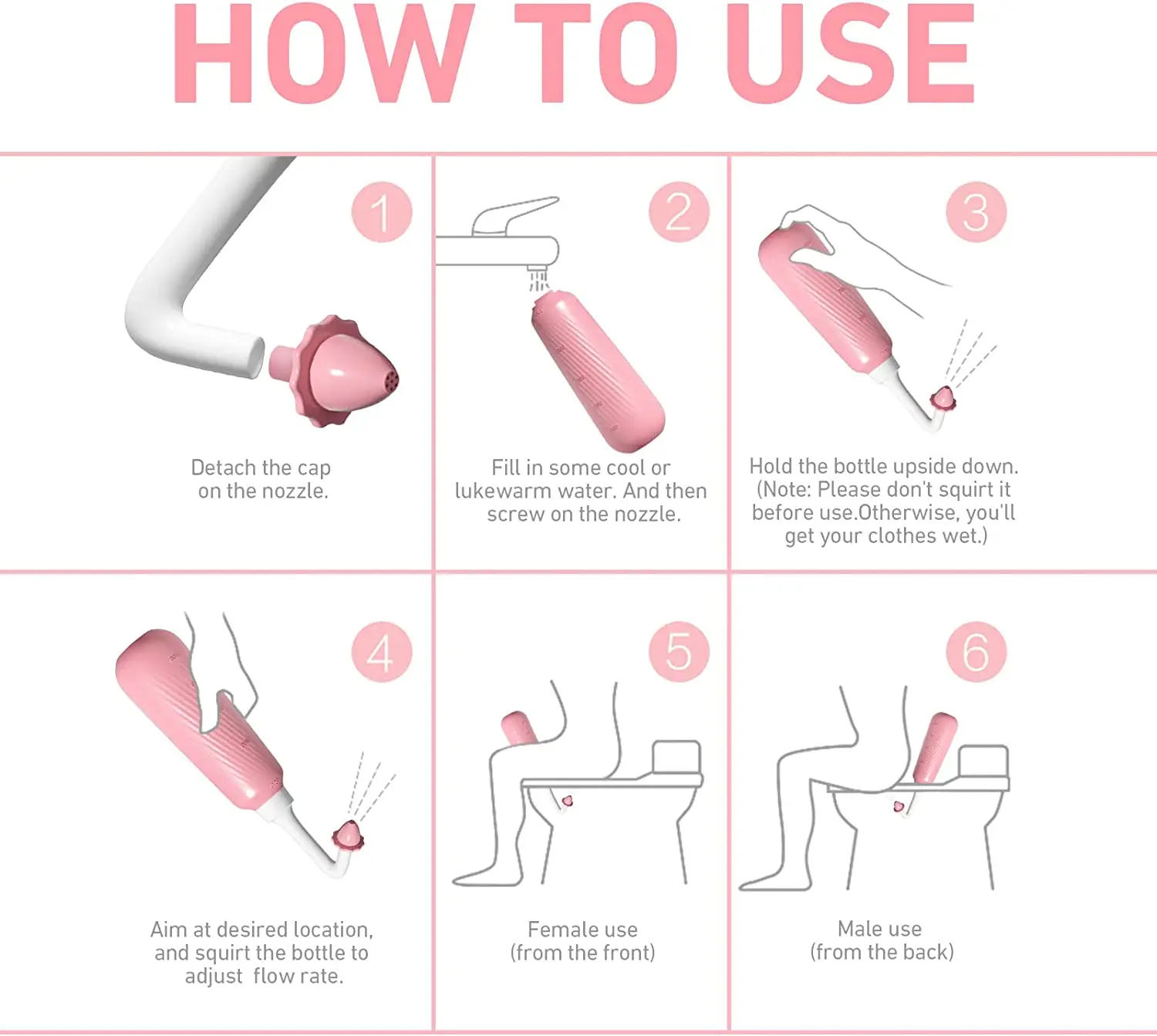 HOW TO USE

1

Detach the cap on the nozzle.

2

Fill in some cool or lukewarm water. And then screw on the nozzle.

3

Hold the bottle upside down. (Note: Please don't squirt it before use.Otherwise, you'll get your clothes wet.)

4

Aim at desired location, and squirt the bottle to adjust flow rate.

5

Female use (from the front)

6

Male use (from the back)