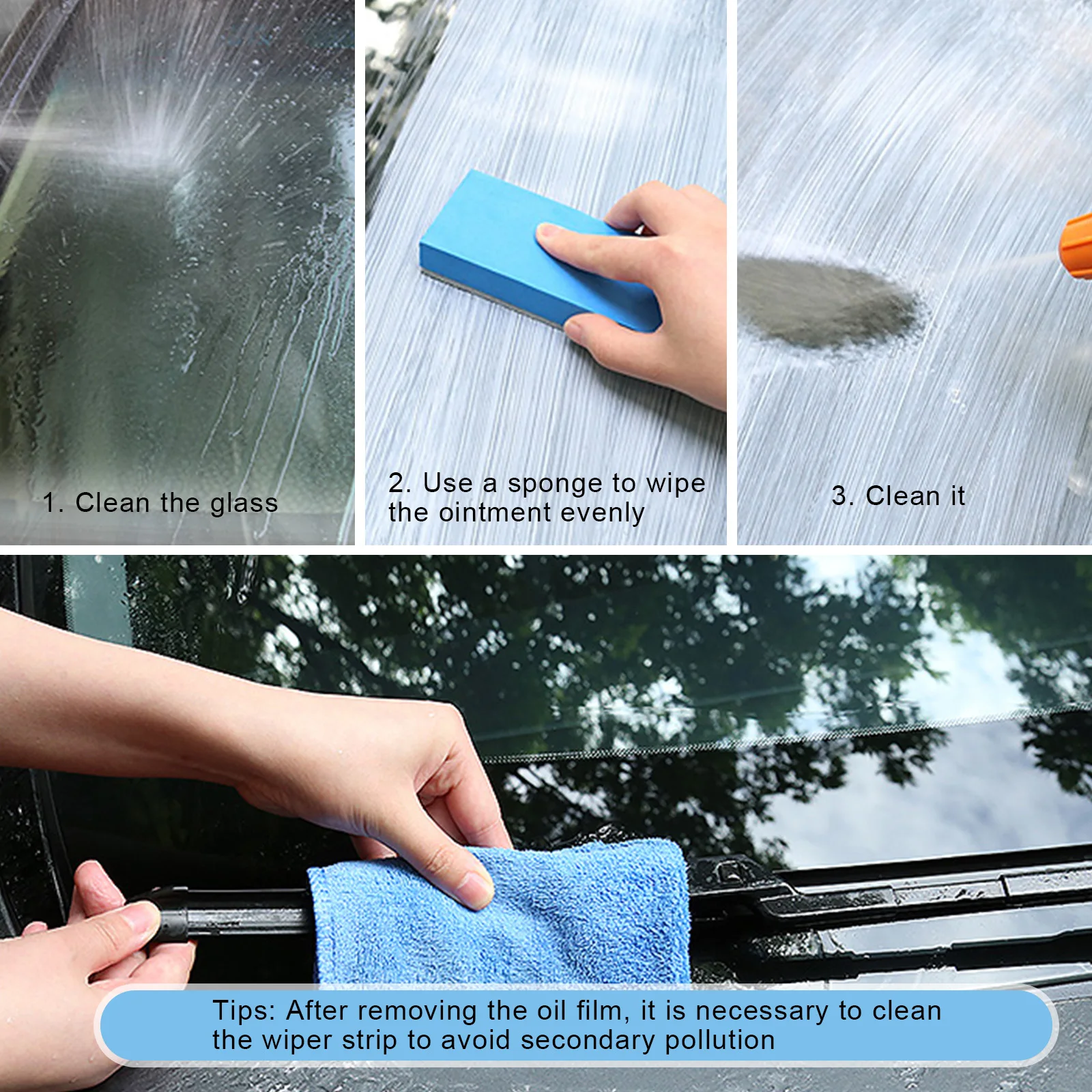 1. Clean the glass

2. Use a sponge to wipe the ointment evenly

3. Clean it

Tips: After removing the oil film, it is necessary to clean the wiper strip to avoid secondary pollution