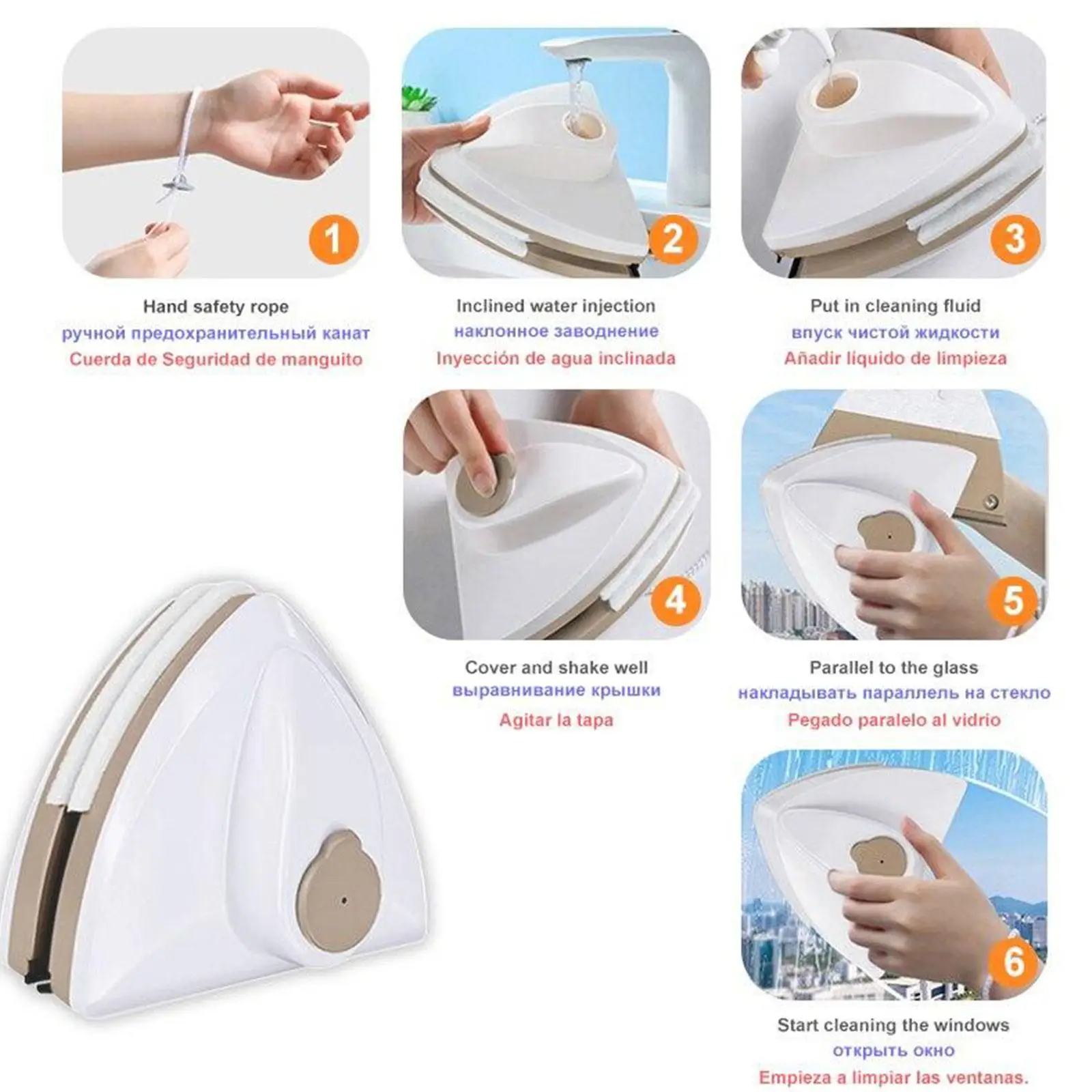 1

Hand safety rope
ручной предохранительный канат
Cuerda de Seguridad de manguito

2

Inclined water injection
наклонное заводнение
Inyección de agua inclinada

3

Put in cleaning fluid
впуск чистой жидкости
Añadir líquido de limpieza

4

Cover and shake well
выравнивание крышки
Agitar la tapa

5

Parallel to the glass
накладывать параллель на стекло
Pegado paralelo al vidrio

6

Start cleaning the windows
открыть окно
Empieza a limpiar las ventanas.