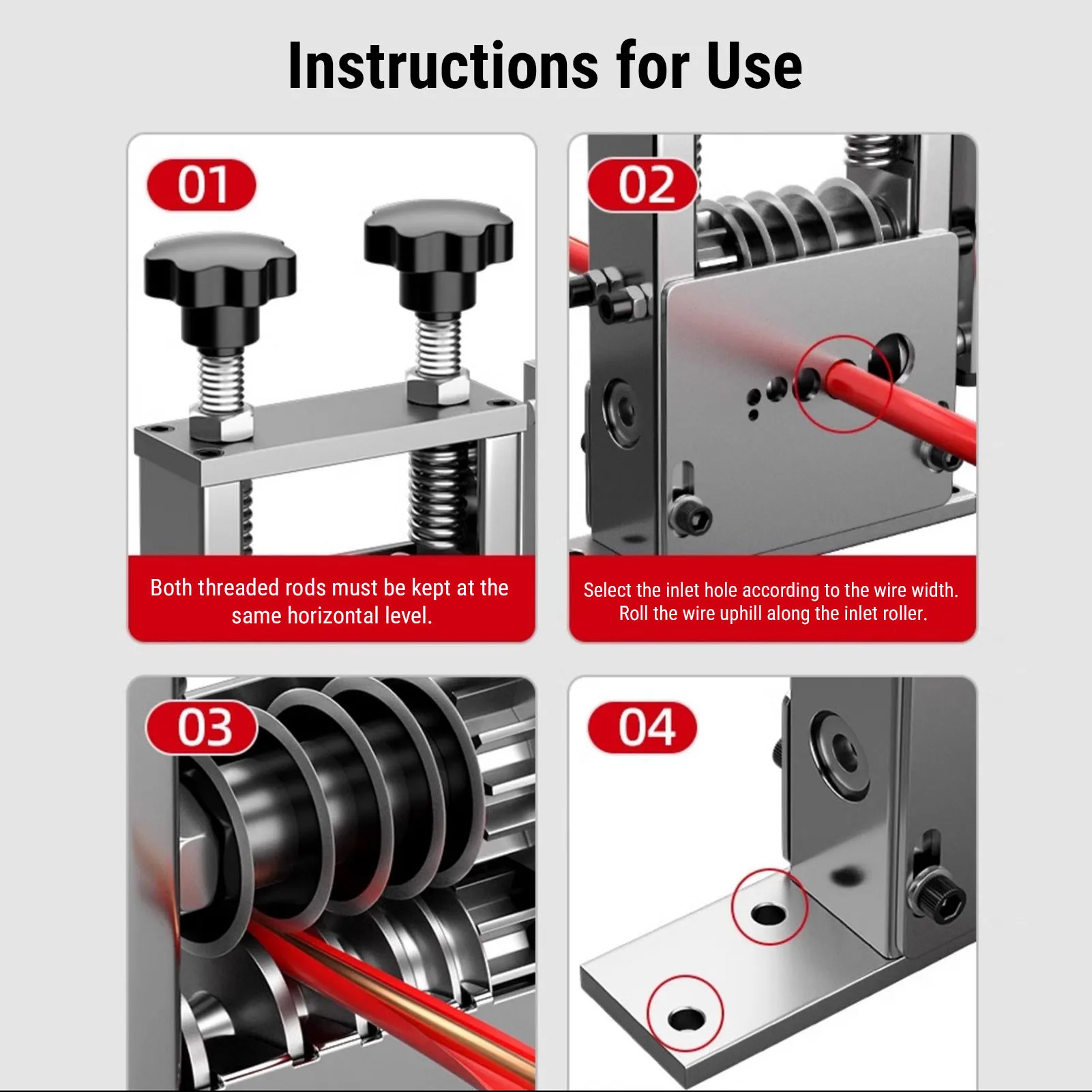 Instructions for Use

01

Both threaded rods must be kept at the same horizontal level.

02

Select the inlet hole according to the wire width. Roll the wire uphill along the inlet roller.

03

04