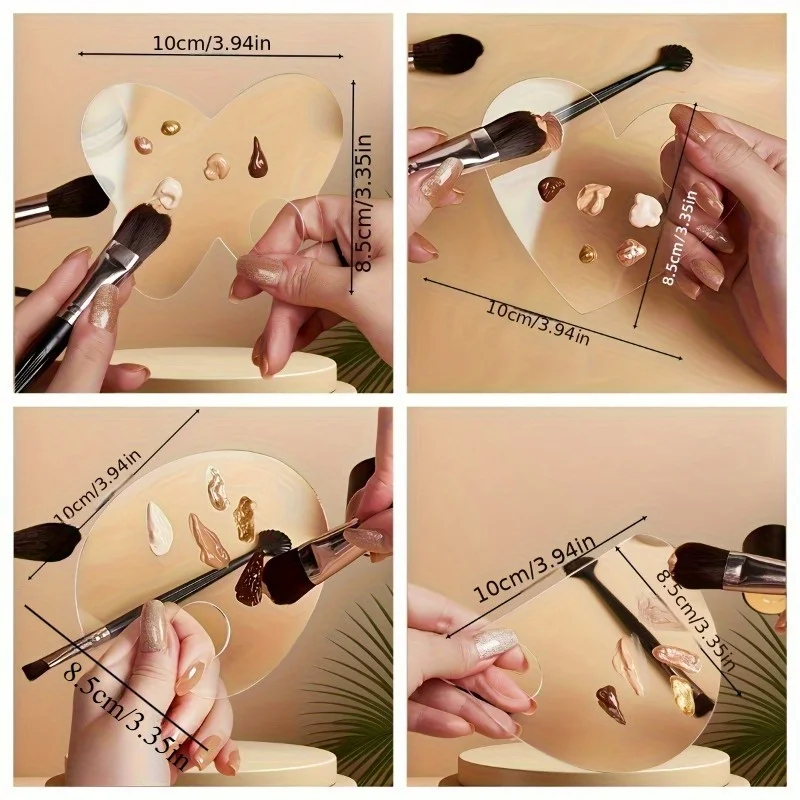 10cm/3.94in
8.5cm/3.35in

8.5cm/3.35in
10cm/3.94in

10cm/3.94in
8.5cm/3.35in

10cm/3.94in
8.5cm/3.35in