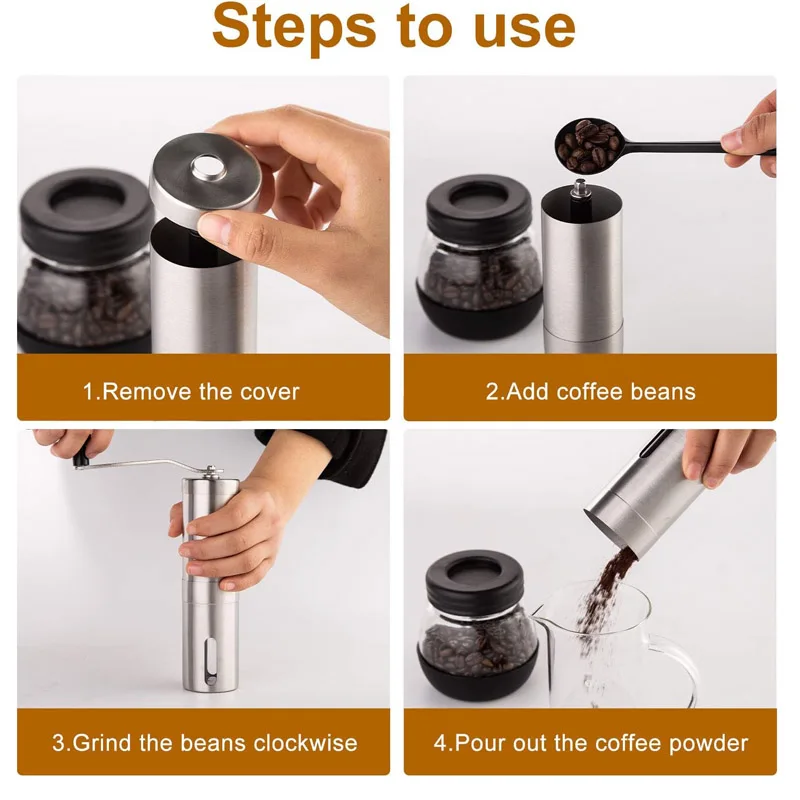 Steps to use

1.Remove the cover

2.Add coffee beans

3.Grind the beans clockwise

4.Pour out the coffee powder