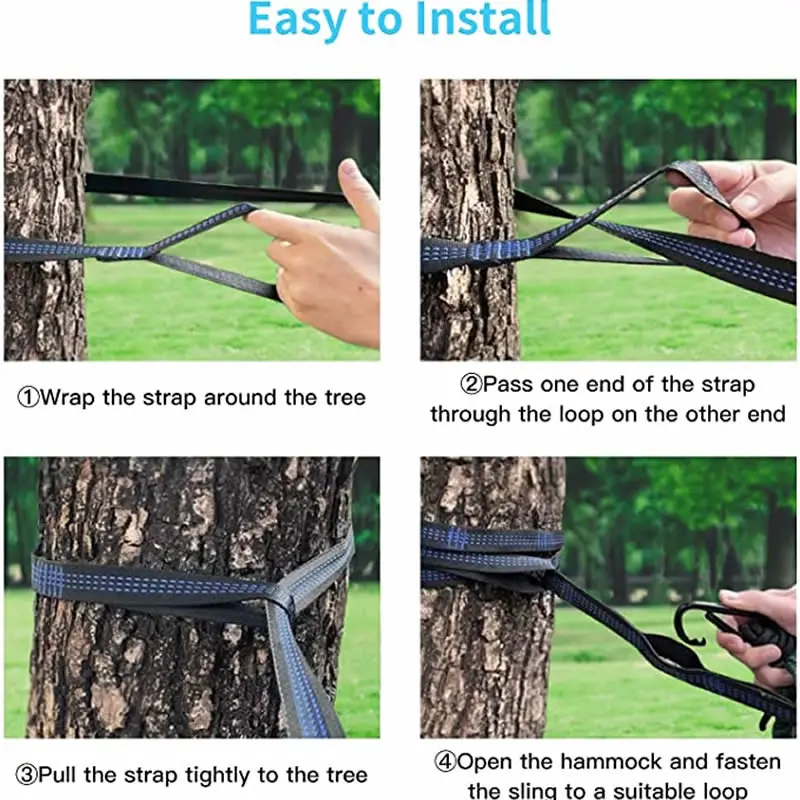 Easy to Install

①Wrap the strap around the tree

②Pass one end of the strap through the loop on the other end

③Pull the strap tightly to the tree

④Open the hammock and fasten the sling to a suitable loop