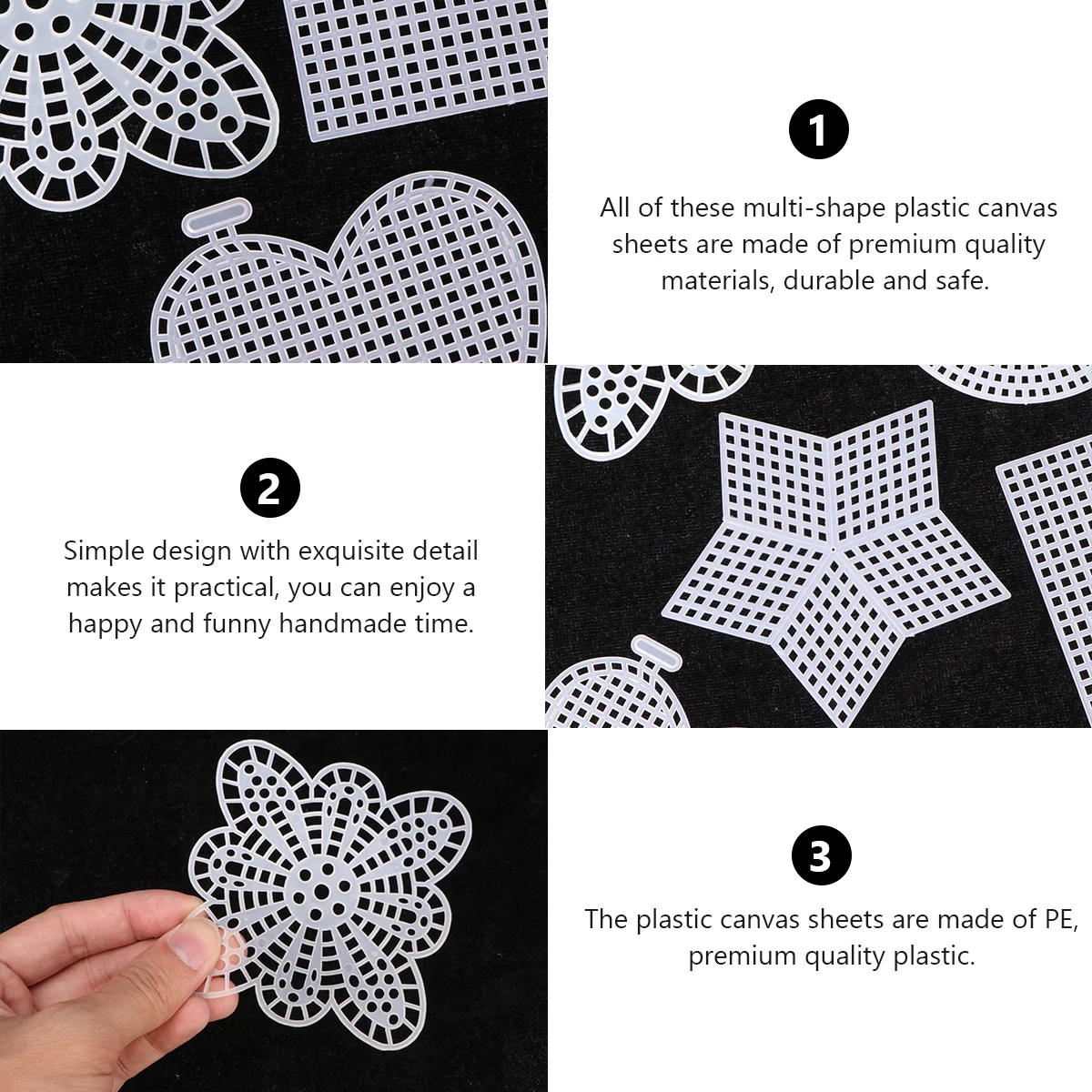 1

All of these multi-shape plastic canvas sheets are made of premium quality materials, durable and safe.

2

Simple design with exquisite detail makes it practical, you can enjoy a happy and funny handmade time.

3

The plastic canvas sheets are made of PE, premium quality plastic.