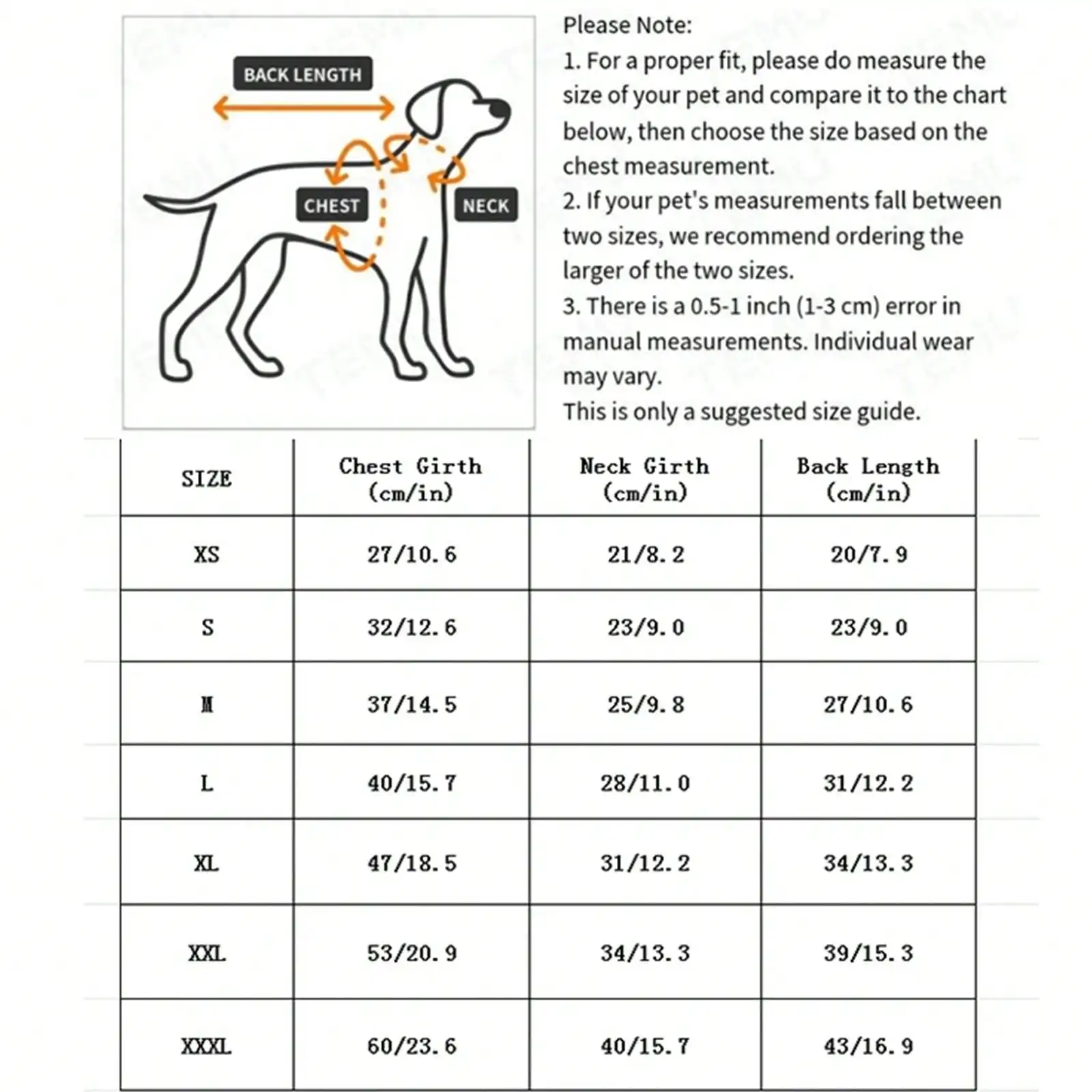 BACK LENGTH

CHEST

NECK

Please Note:
1. For a proper fit, please do measure the size of your pet and compare it to the chart below, then choose the size based on the chest measurement.
2. If your pet's measurements fall between two sizes, we recommend ordering the larger of the two sizes.
3. There is a 0.5-1 inch (1-3 cm) error in manual measurements. Individual wear may vary.
This is only a suggested size guide.

| SIZE | Chest Girth (cm/in) | Neck Girth (cm/in) | Back Length (cm/in) |
|---|---|---|---|
| XS | 27/10.6 | 21/8.2 | 20/7.9 |
| S | 32/12.6 | 23/9.0 | 23/9.0 |
| M | 37/14.5 | 25/9.8 | 27/10.6 |
| L | 40/15.7 | 28/11.0 | 31/12.2 |
| XL | 47/18.5 | 31/12.2 | 34/13.3 |
| XXL | 53/20.9 | 34/13.3 | 39/15.3 |
| XXXL | 60/23.6 | 40/15.7 | 43/16.9 |