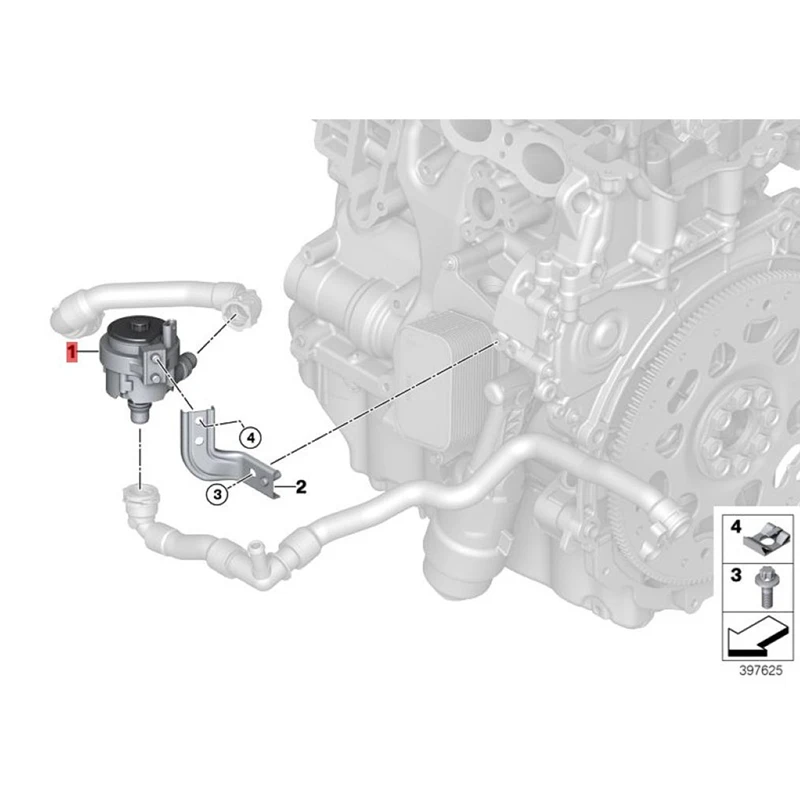 1
4
3
2
4
3
397625