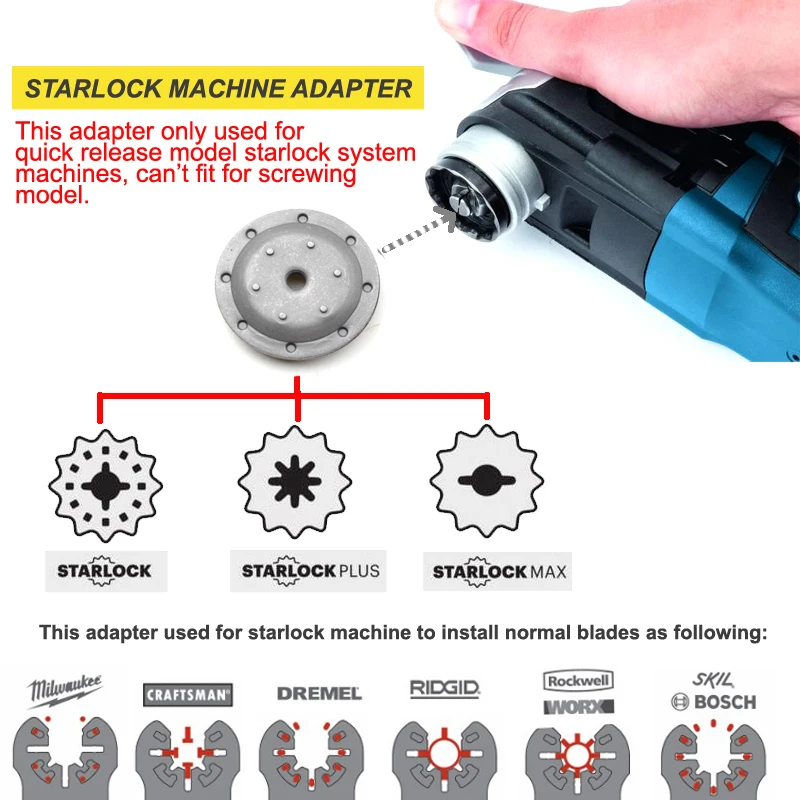 STARLOCK MACHINE ADAPTER

This adapter only used for quick release model starlock system machines, can't fit for screwing model.

STARLOCK

STARLOCK PLUS

STARLOCK MAX

This adapter used for starlock machine to install normal blades as following:

Milwaukee

CRAFTSMAN

DREMEL

RIDGID

Rockwell

WORX

SKIL

BOSCH