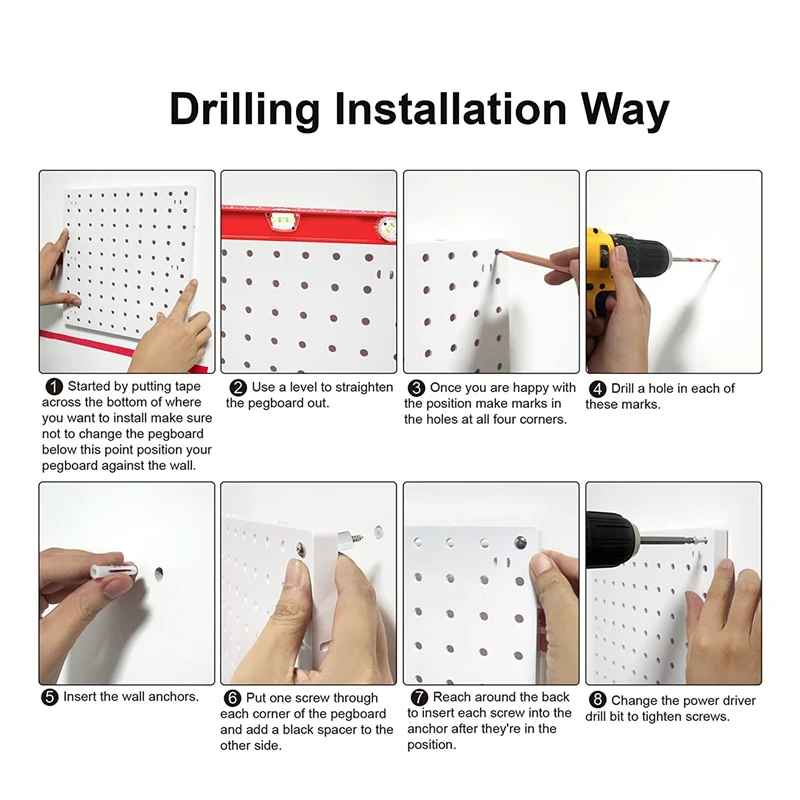 Drilling Installation Way

1 Started by putting tape across the bottom of where you want to install make sure not to change the pegboard below this point position your pegboard against the wall.

2 Use a level to straighten the pegboard out.

3 Once you are happy with the position make marks in the holes at all four corners.

4 Drill a hole in each of these marks.

5 Insert the wall anchors.

6 Put one screw through each corner of the pegboard and add a black spacer to the other side.

7 Reach around the back to insert each screw into the anchor after they're in the position.

8 Change the power driver drill bit to tighten screws.