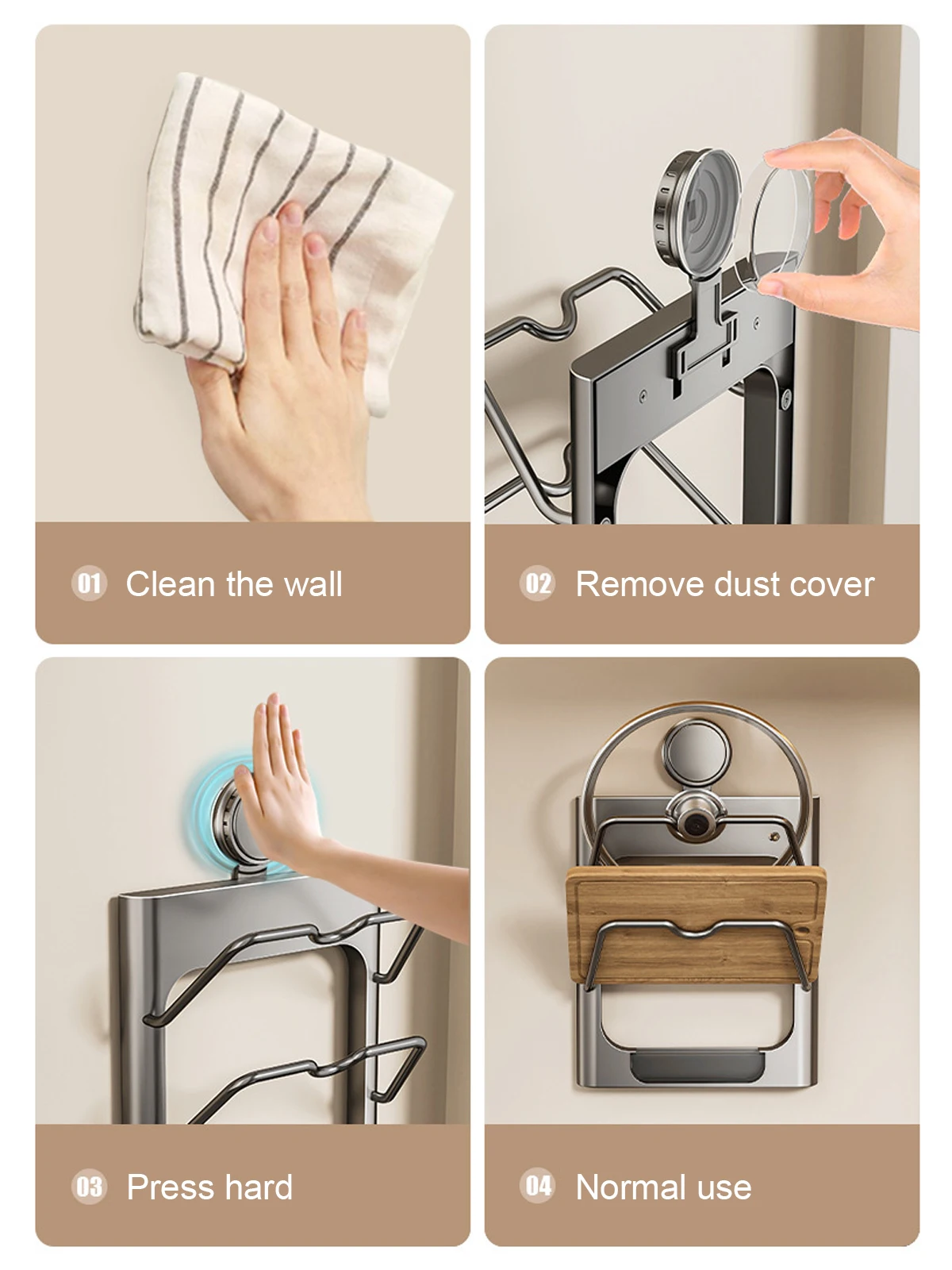 01 Clean the wall

02 Remove dust cover

03 Press hard

04 Normal use