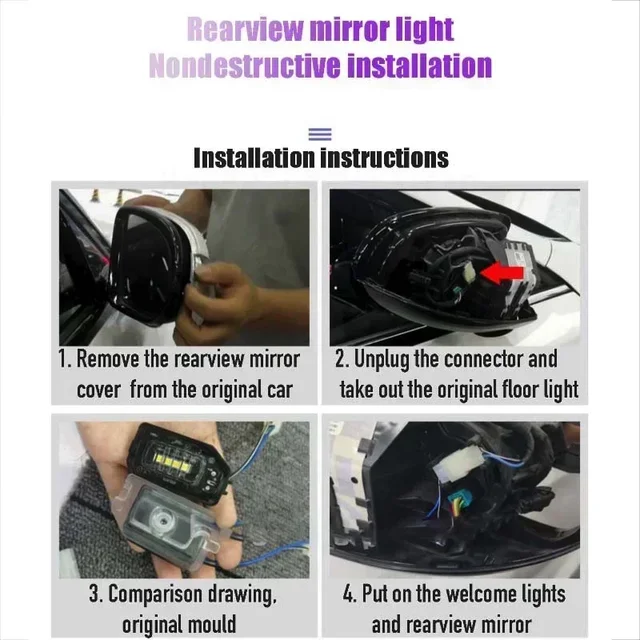 Rearview mirror light
Nondestructive installation

Installation instructions

1. Remove the rearview mirror cover from the original car

2. Unplug the connector and take out the original floor light

3. Comparison drawing, original mould

4. Put on the welcome lights and rearview mirror