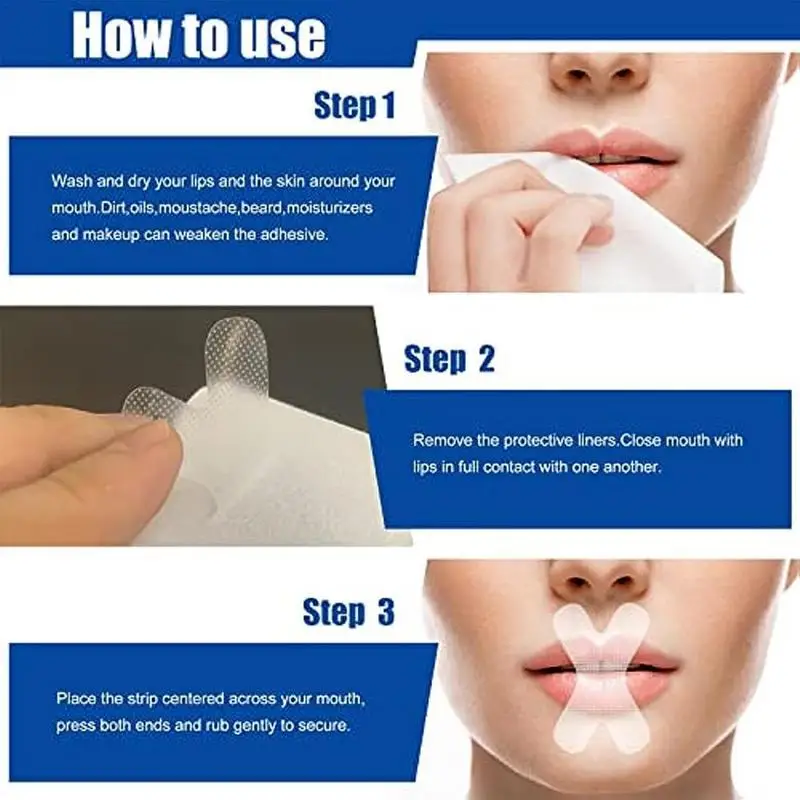 How to use

Step 1

Wash and dry your lips and the skin around your mouth.Dirt,oils,moustache,beard,moisturizers and makeup can weaken the adhesive.

Step 2

Remove the protective liners.Close mouth with lips in full contact with one another.

Step 3

Place the strip centered across your mouth, press both ends and rub gently to secure.