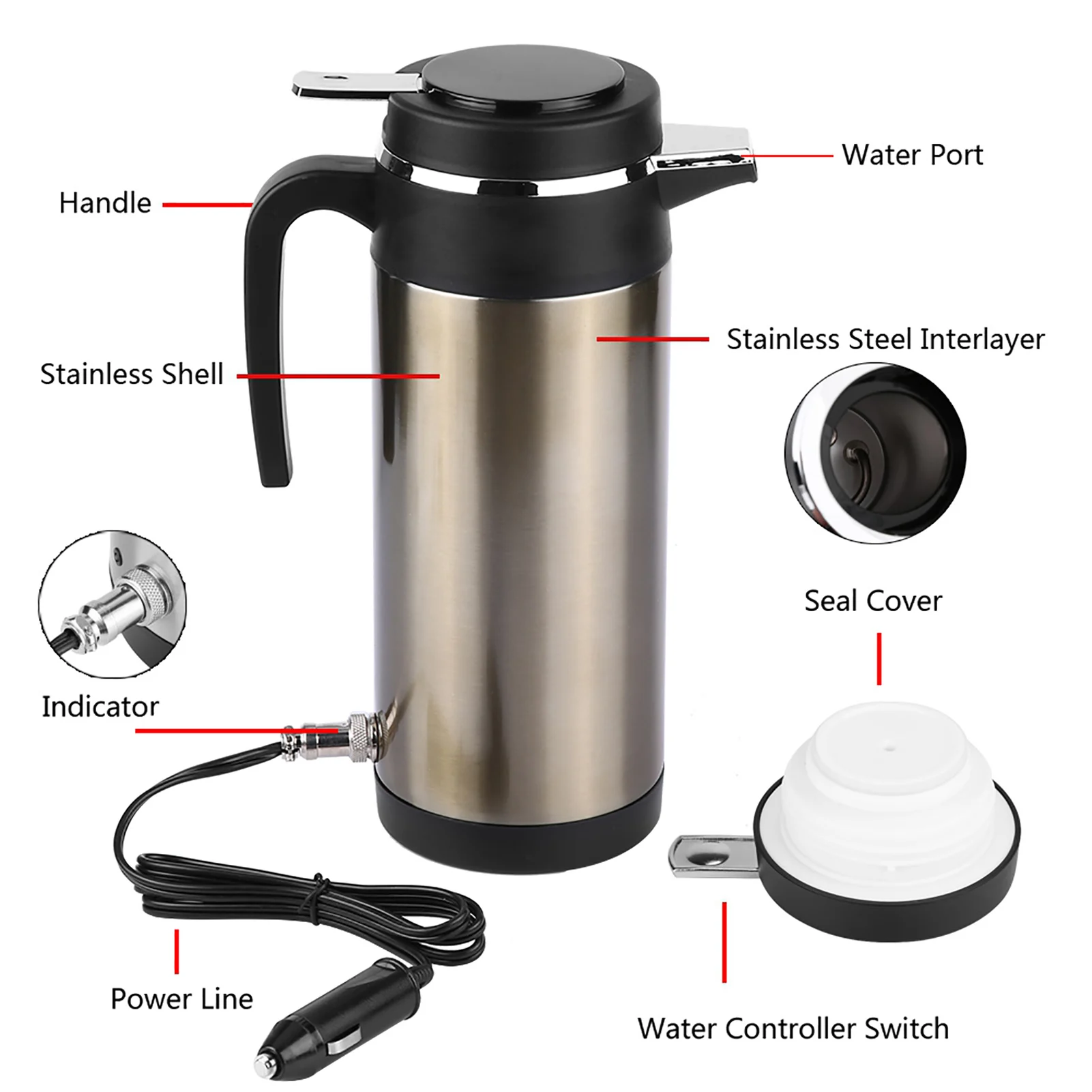 Water Port

Handle

Stainless Steel Interlayer

Stainless Shell

Seal Cover

Indicator

Power Line

Water Controller Switch