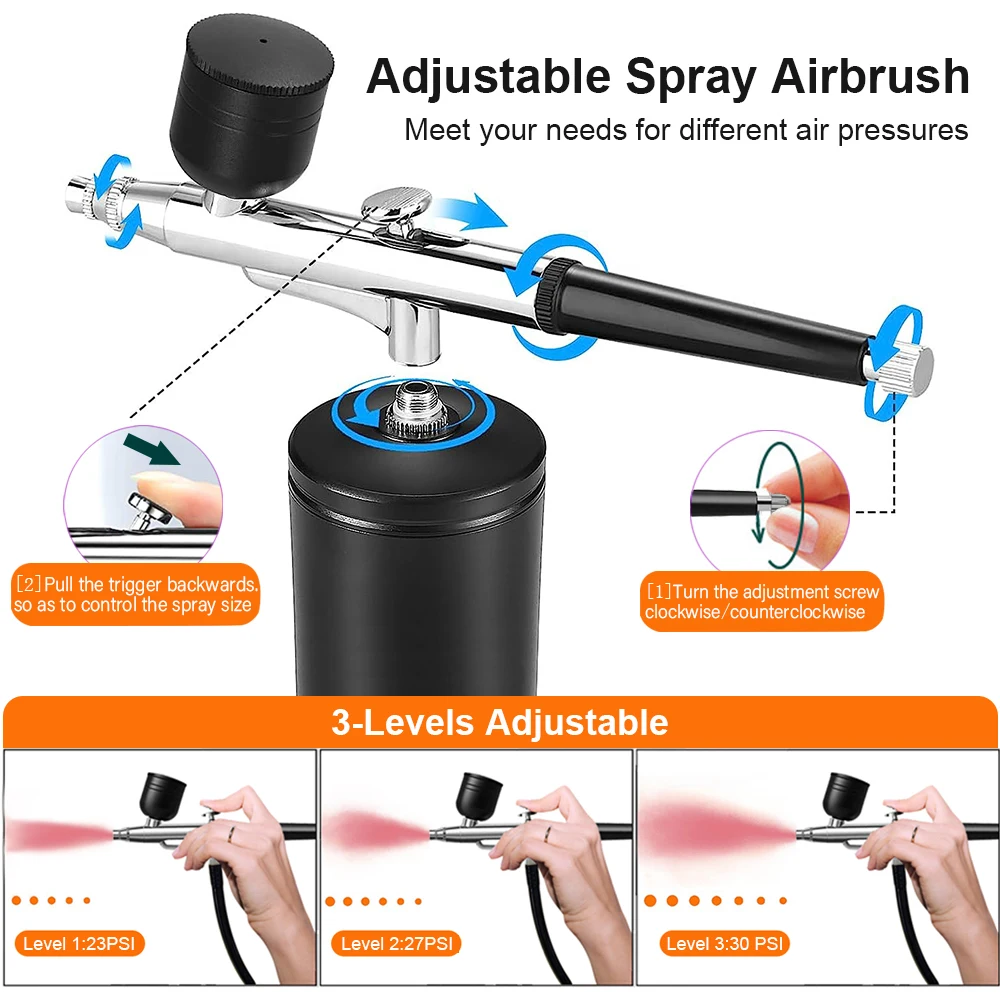 Adjustable Spray Airbrush
Meet your needs for different air pressures

[2]Pull the trigger backwards. so as to control the spray size

[1]Turn the adjustment screw clockwise/counterclockwise

3-Levels Adjustable

Level 1:23PSI

Level 2:27PSI

Level 3:30 PSI