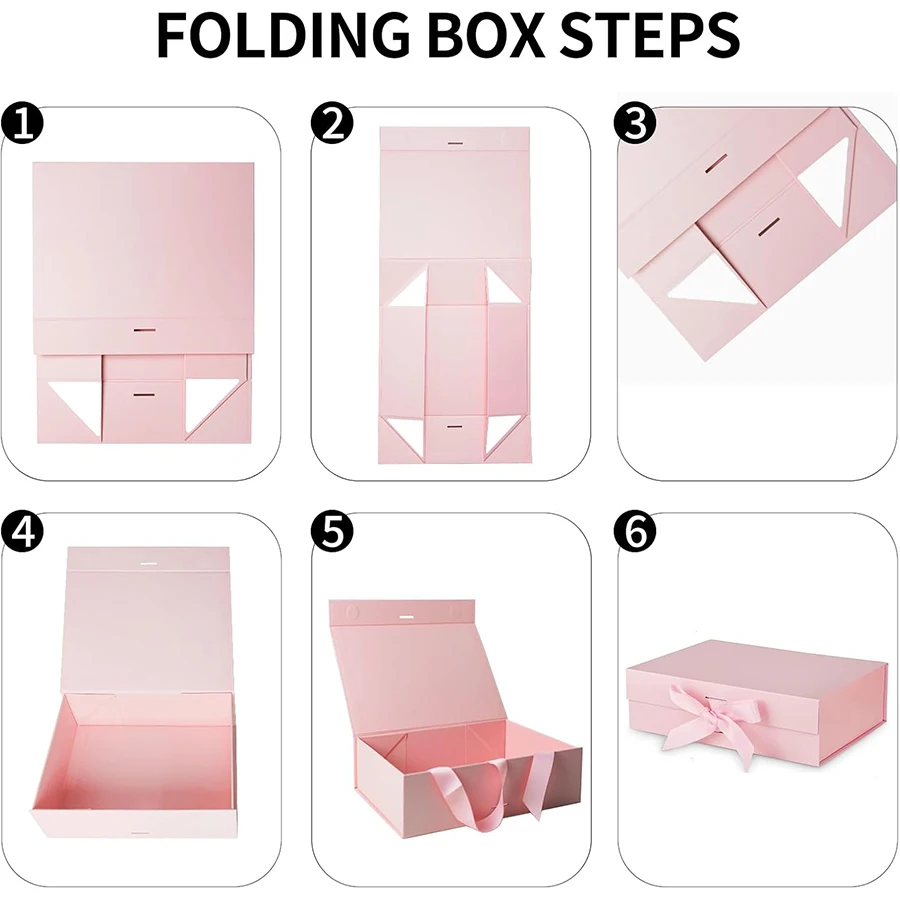 FOLDING BOX STEPS

1

2

3

4

5

6