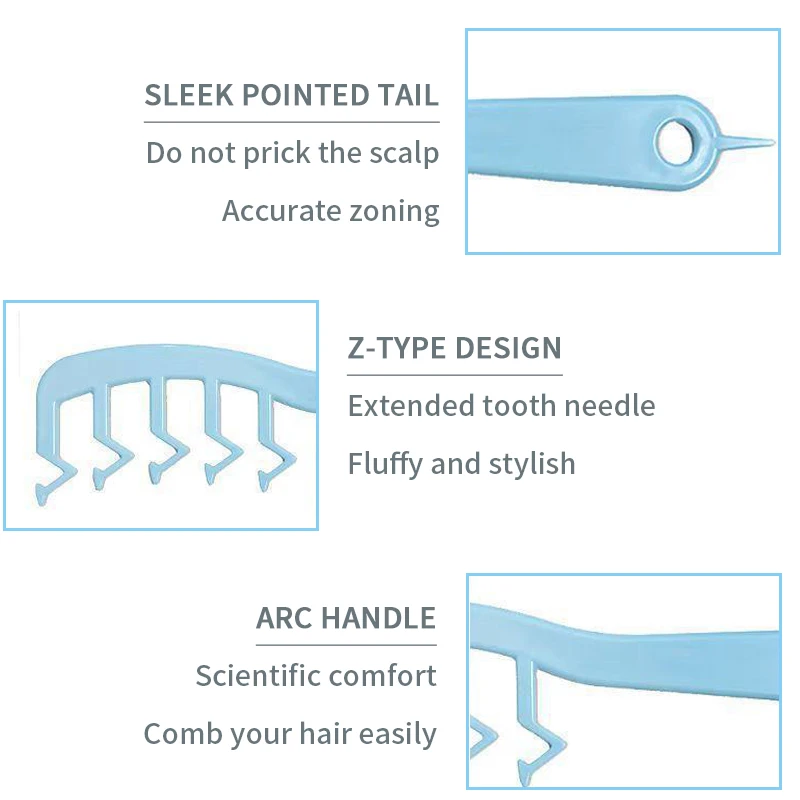 SLEEK POINTED TAIL

Do not prick the scalp

Accurate zoning

Z-TYPE DESIGN

Extended tooth needle

Fluffy and stylish

ARC HANDLE

Scientific comfort

Comb your hair easily