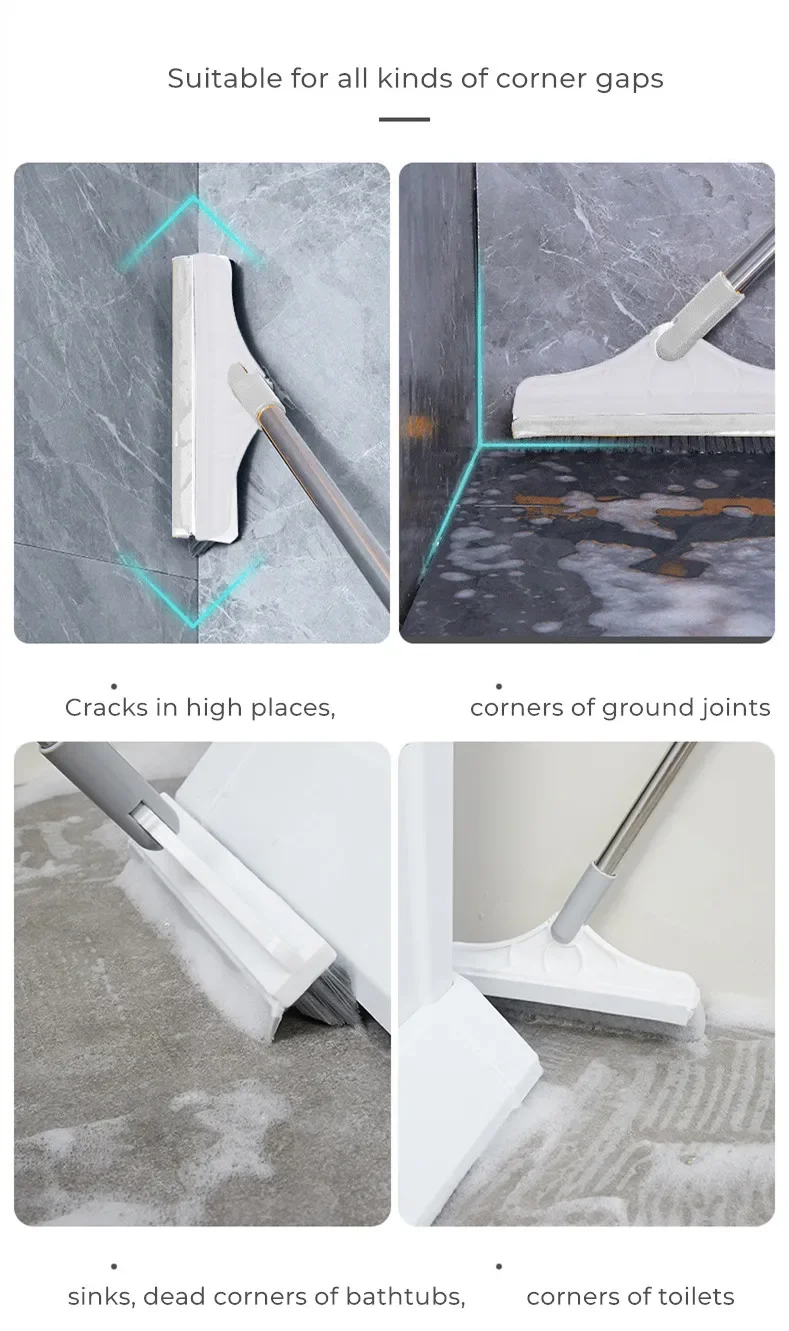 Suitable for all kinds of corner gaps

Cracks in high places,

corners of ground joints

sinks, dead corners of bathtubs,

corners of toilets