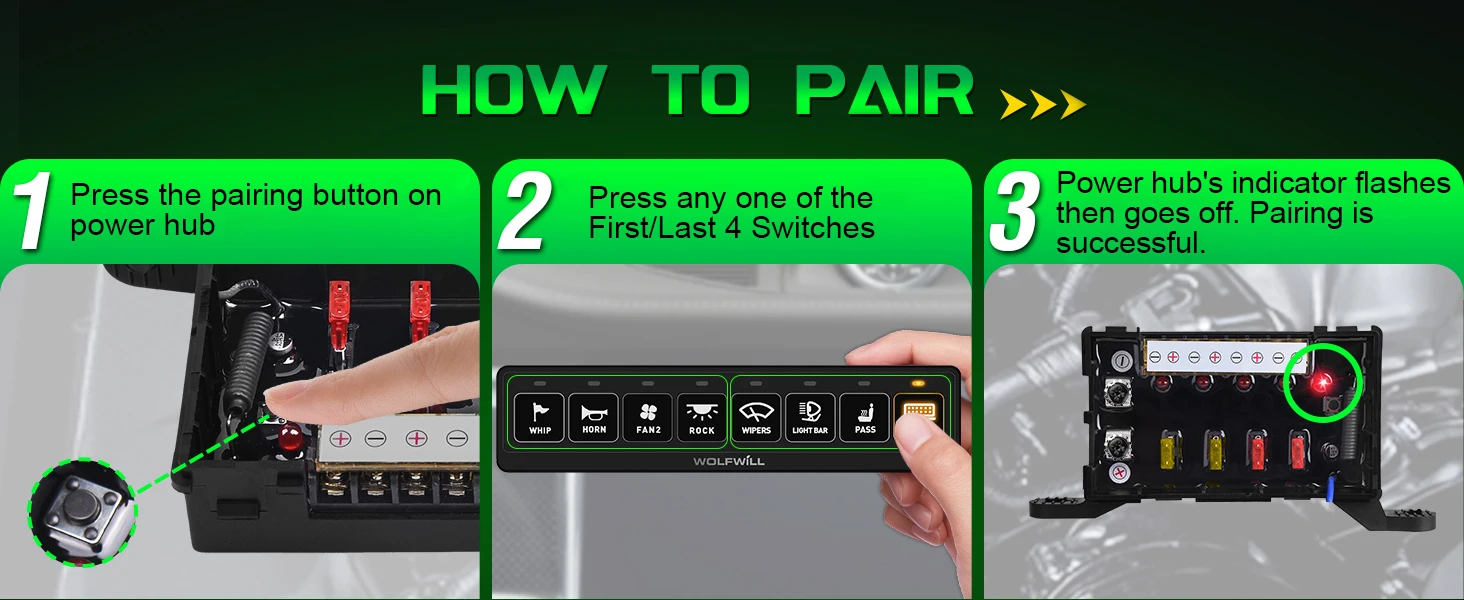 HOW TO PAIR

1 Press the pairing button on power hub

2 Press any one of the First/Last 4 Switches

3 Power hub's indicator flashes then goes off. Pairing is successful.

WHIP HORN FAN2 ROCK WIPERS LIGHT BAR PASS

WOLFWILL