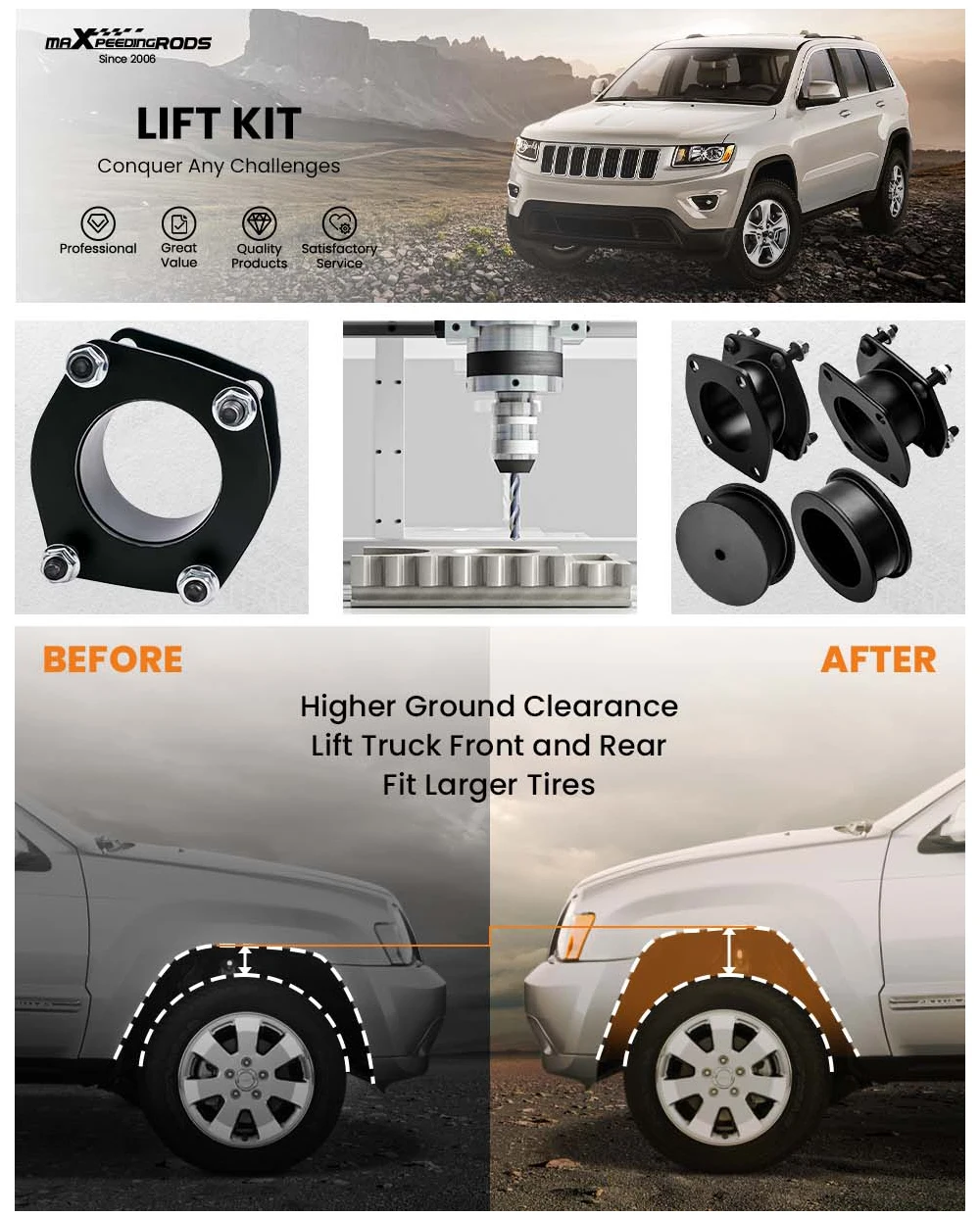 maXpeedingRODS
Since 2006

LIFT KIT
Conquer Any Challenges

Professional
Great Value
Quality Products
Satisfactory Service

BEFORE
AFTER

Higher Ground Clearance
Lift Truck Front and Rear
Fit Larger Tires