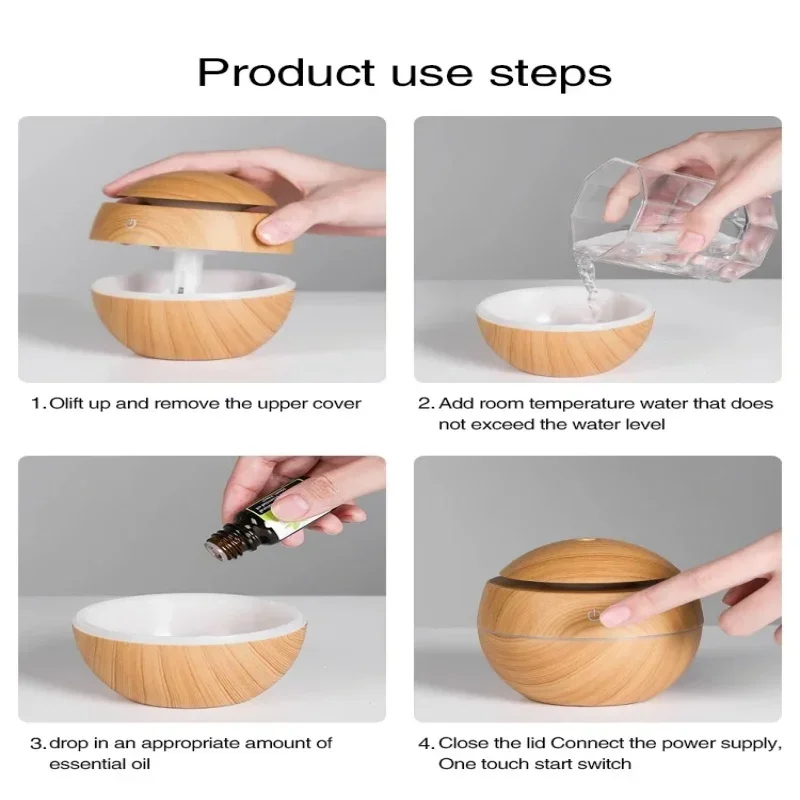 Product use steps

1. Olift up and remove the upper cover

2. Add room temperature water that does not exceed the water level

3. drop in an appropriate amount of essential oil

4. Close the lid Connect the power supply, One touch start switch