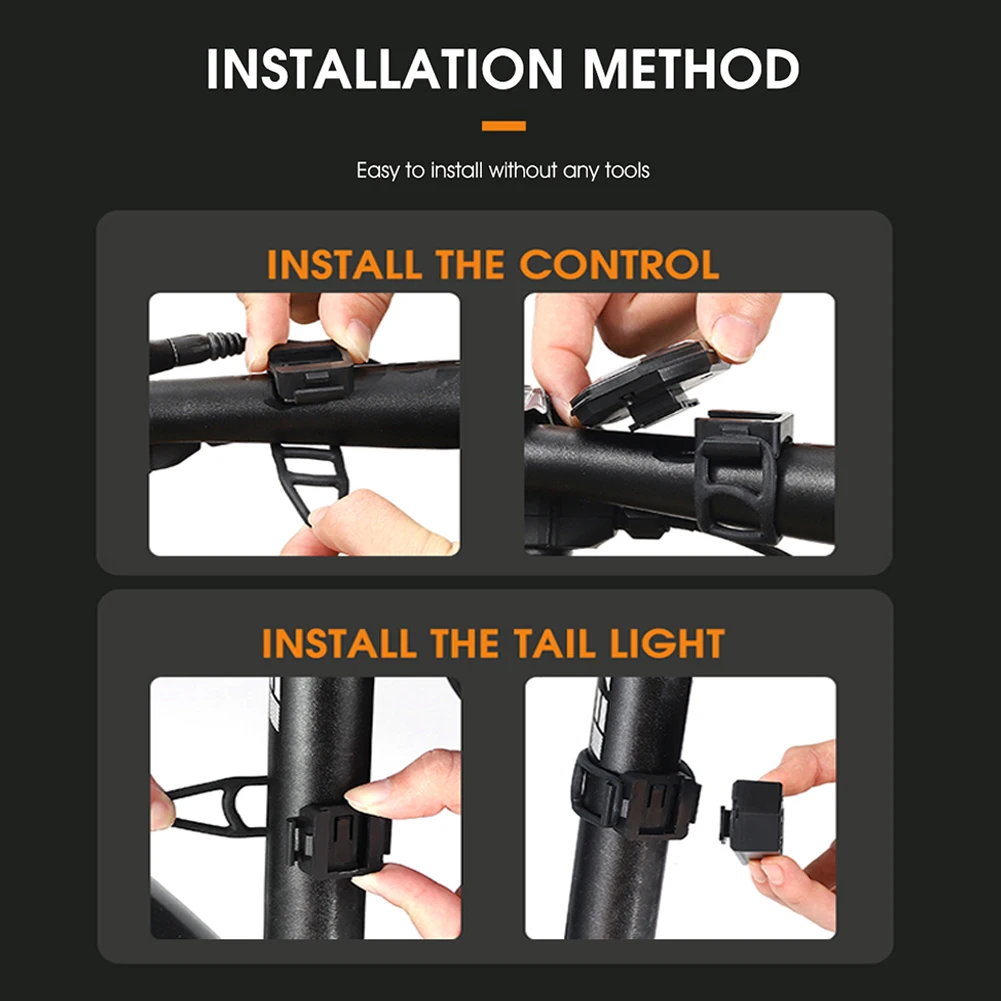 INSTALLATION METHOD

Easy to install without any tools

INSTALL THE CONTROL

INSTALL THE TAIL LIGHT