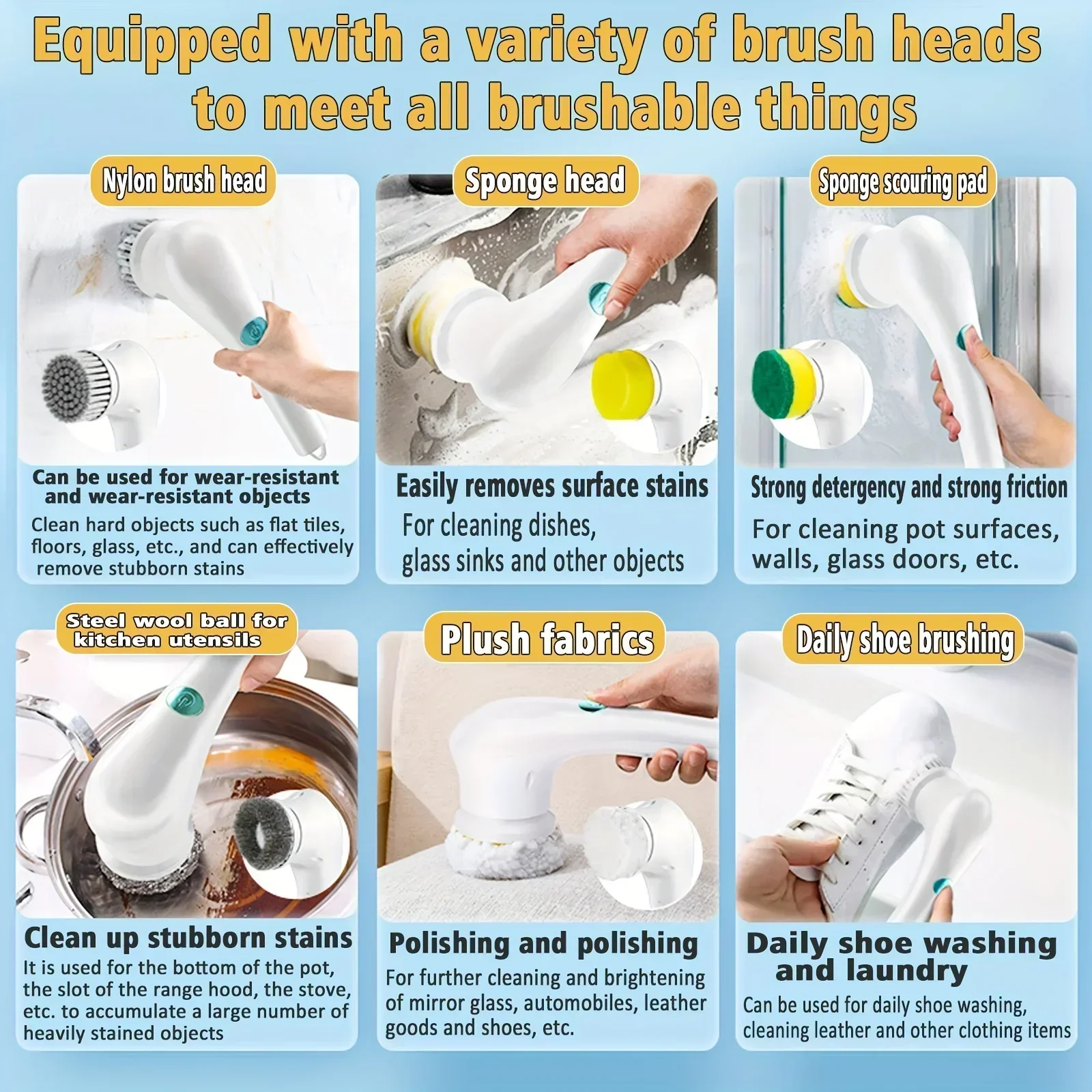 Equipped with a variety of brush heads to meet all brushable things

Nylon brush head

Can be used for wear-resistant and wear-resistant objects

Clean hard objects such as flat tiles, floors, glass, etc., and can effectively remove stubborn stains

Sponge head

Easily removes surface stains

For cleaning dishes, glass sinks and other objects

Sponge scouring pad

Strong detergency and strong friction

For cleaning pot surfaces, walls, glass doors, etc.

Steel wool ball for kitchen utensils

Clean up stubborn stains

It is used for the bottom of the pot, the slot of the range hood, the stove, etc. to accumulate a large number of heavily stained objects

Plush fabrics

Polishing and polishing

For further cleaning and brightening of mirror glass, automobiles, leather goods and shoes, etc.

Daily shoe brushing

Daily shoe washing and laundry

Can be used for daily shoe washing, cleaning leather and other clothing items