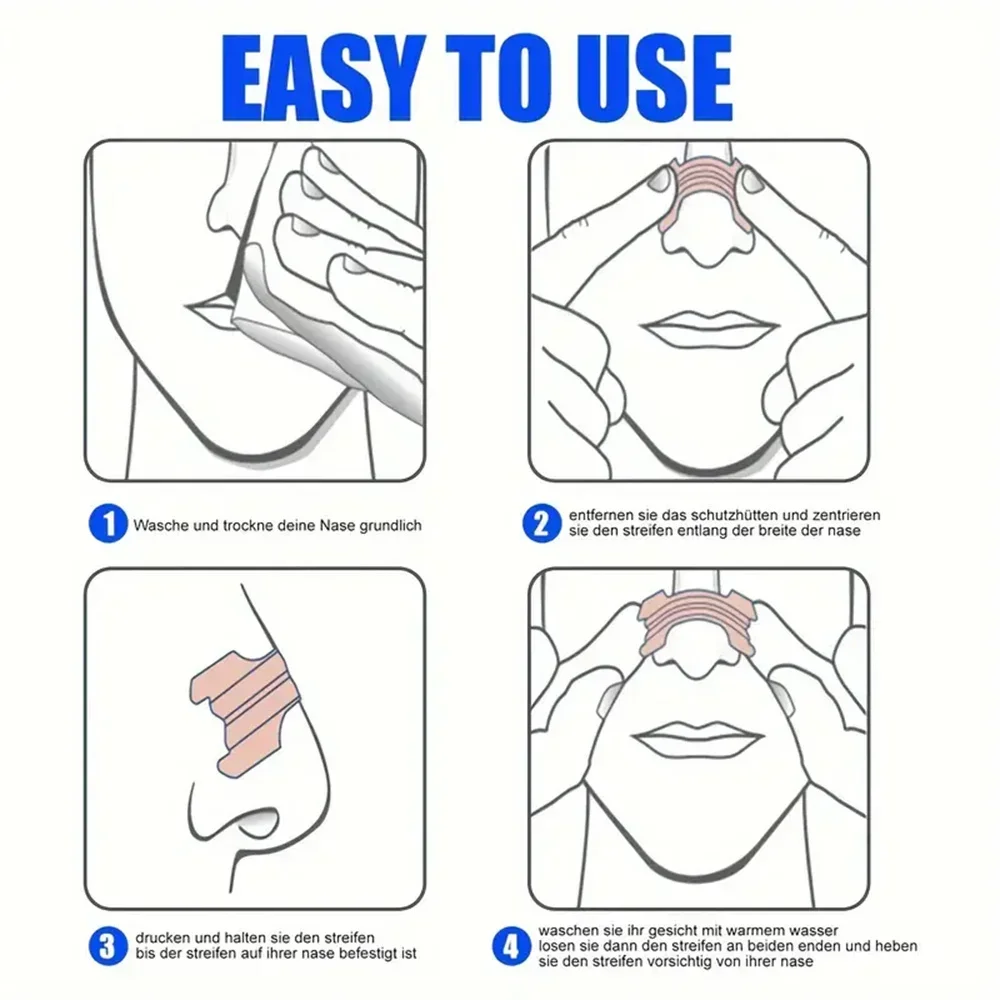 EASY TO USE

1 Wasche und trockne deine Nase grundlich

2 entfernen sie das schutzhütten und zentrieren sie den streifen entlang der breite der nase

3 drucken und halten sie den streifen bis der streifen auf ihrer nase befestigt ist

4 waschen sie ihr gesicht mit warmem wasser losen sie dann den streifen an beiden enden und heben sie den streifen vorsichtig von ihrer nase