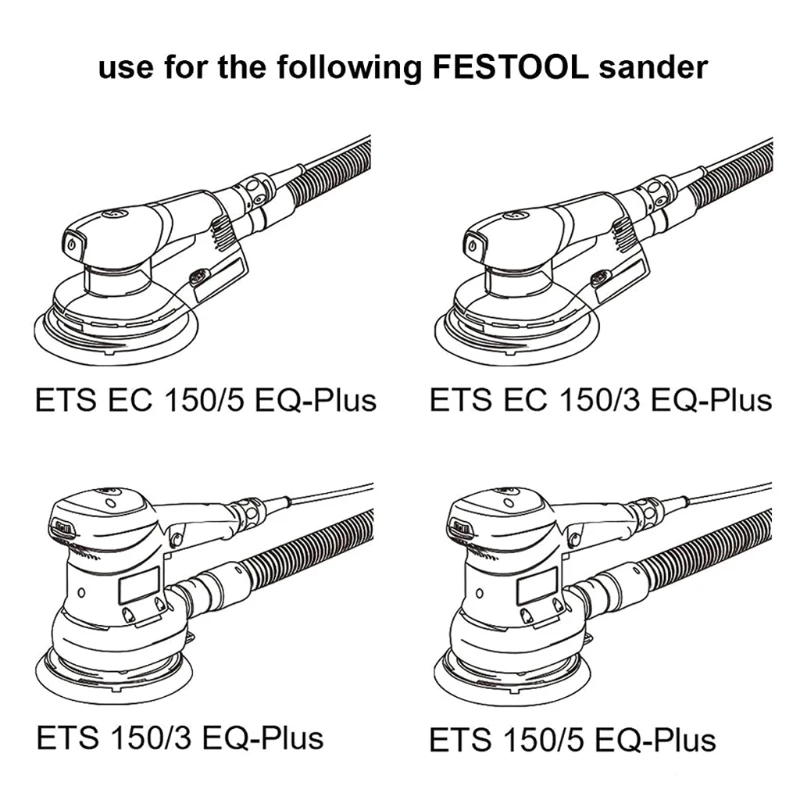 use for the following FESTOOL sander

ETS EC 150/5 EQ-Plus

ETS EC 150/3 EQ-Plus

ETS 150/3 EQ-Plus

ETS 150/5 EQ-Plus