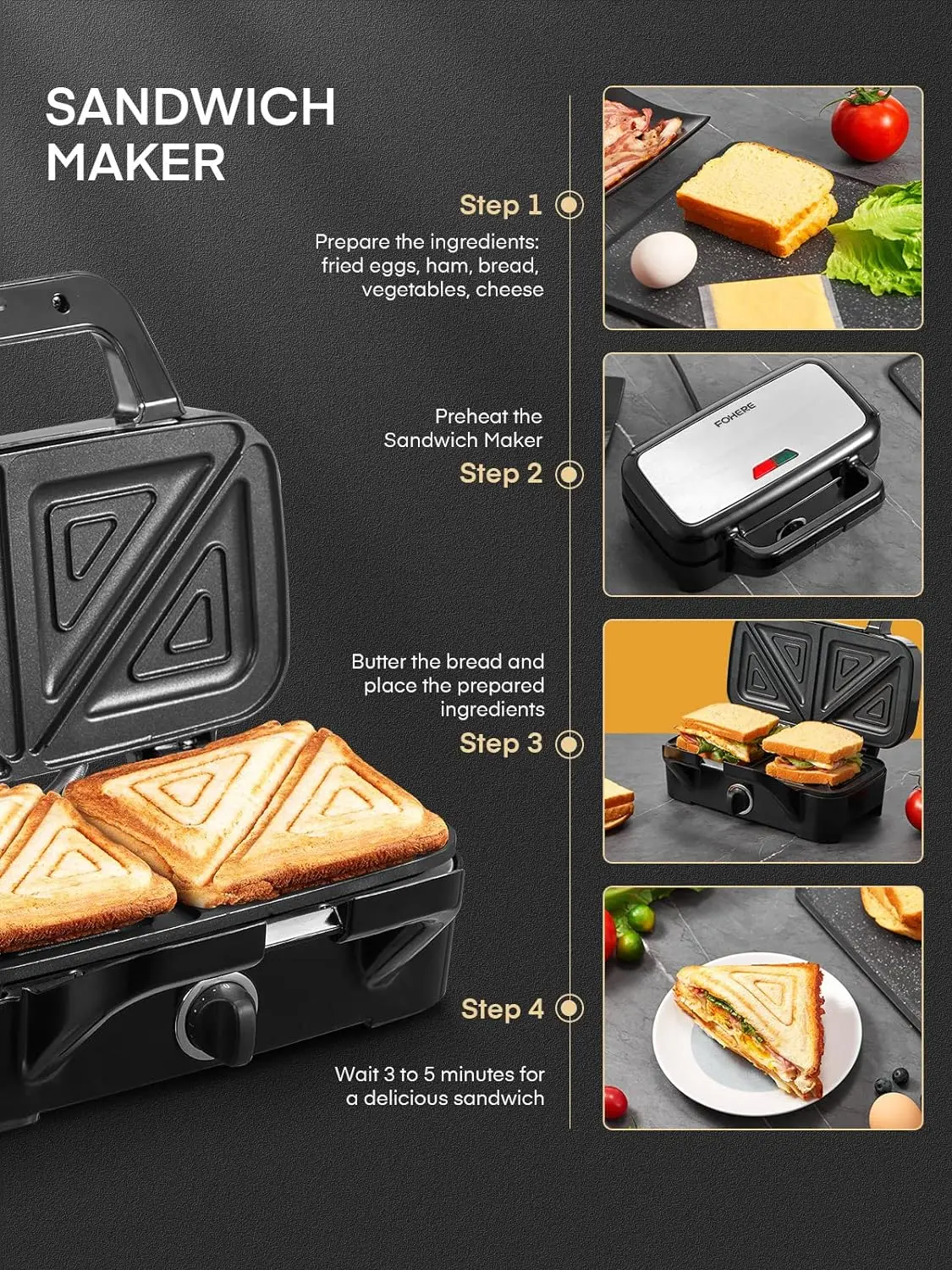 SANDWICH MAKER

Step 1

Prepare the ingredients: fried eggs, ham, bread, vegetables, cheese

Preheat the Sandwich Maker

Step 2

FOHERE

Butter the bread and place the prepared ingredients

Step 3

Step 4

Wait 3 to 5 minutes for a delicious sandwich