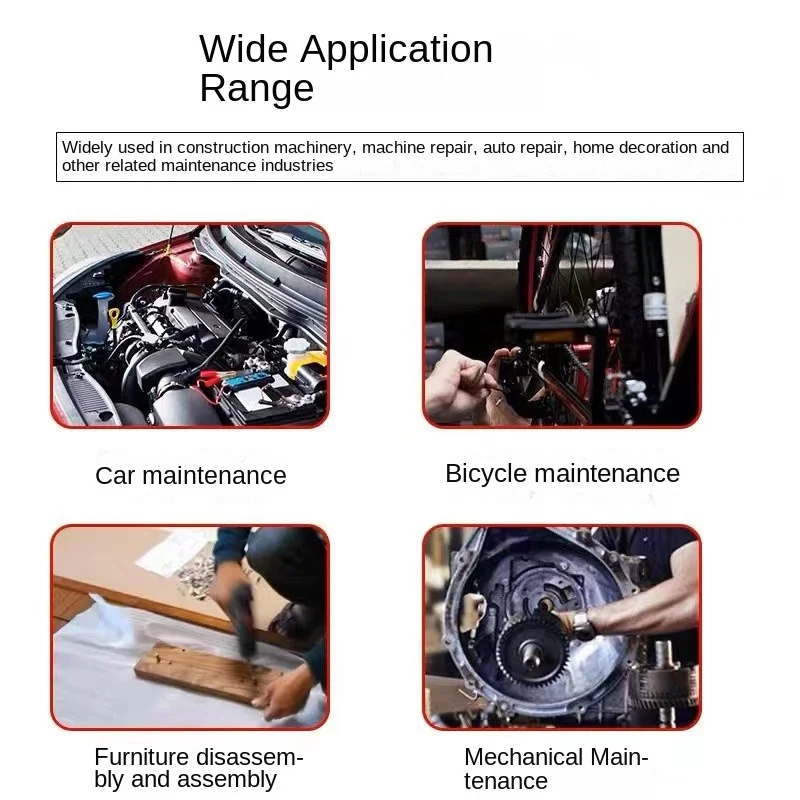 Wide Application Range

Widely used in construction machinery, machine repair, auto repair, home decoration and other related maintenance industries

Car maintenance

Bicycle maintenance

Furniture disassembly and assembly

Mechanical Maintenance