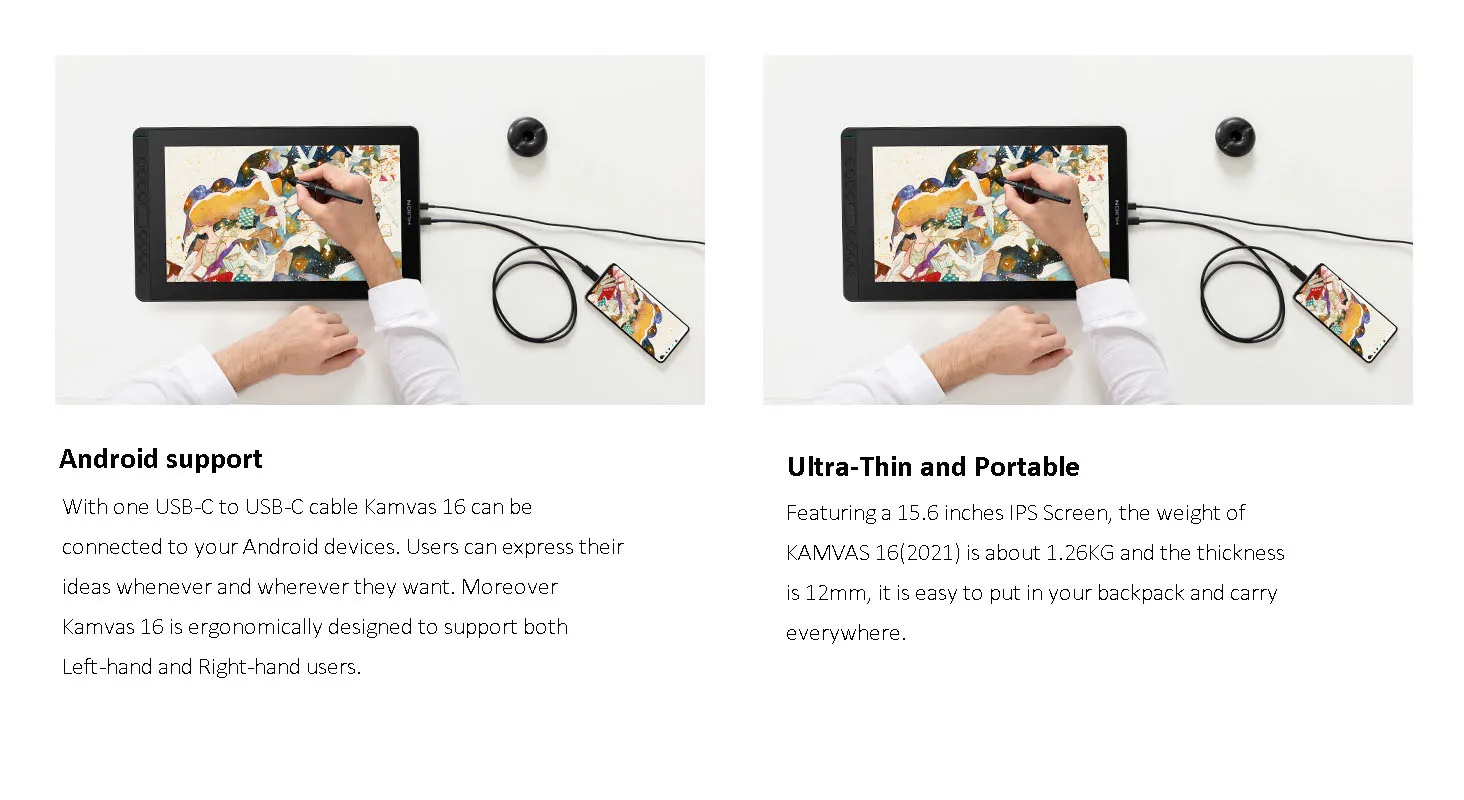 HUION

Android support

With one USB-C to USB-C cable Kamvas 16 can be connected to your Android devices. Users can express their ideas whenever and wherever they want. Moreover Kamvas 16 is ergonomically designed to support both Left-hand and Right-hand users.

HUION

Ultra-Thin and Portable

Featuring a 15.6 inches IPS Screen, the weight of KAMVAS 16(2021) is about 1.26KG and the thickness is 12mm, it is easy to put in your backpack and carry everywhere.