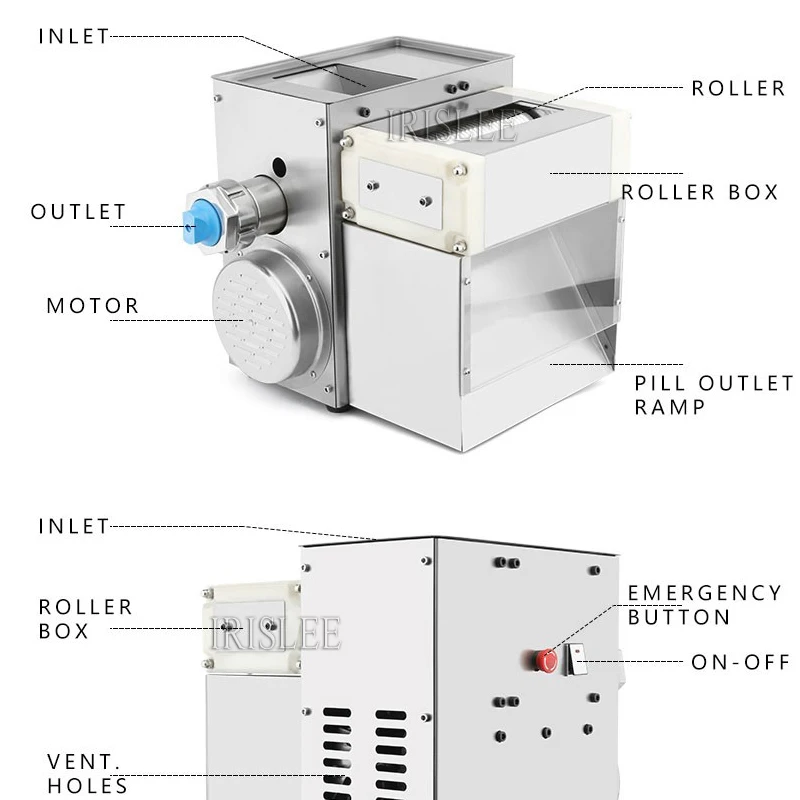 INLET
ROLLER
IRISLEE
ROLLER BOX
OUTLET
MOTOR
PILL OUTLET RAMP

INLET
ROLLER BOX
IRISLEE
EMERGENCY BUTTON
ON-OFF
VENT. HOLES