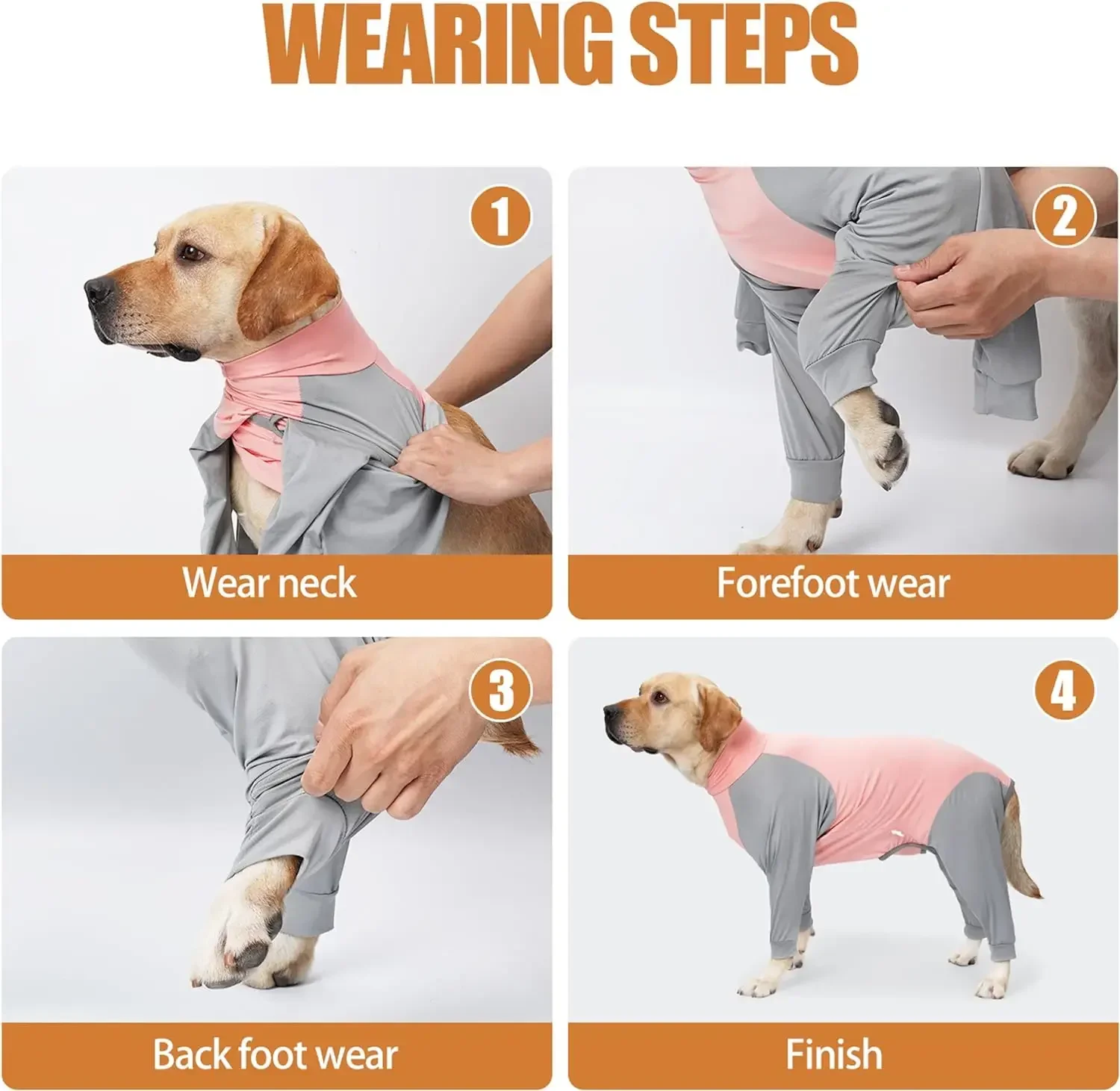 WEARING STEPS

1

Wear neck

2

Forefoot wear

3

Back foot wear

4

Finish