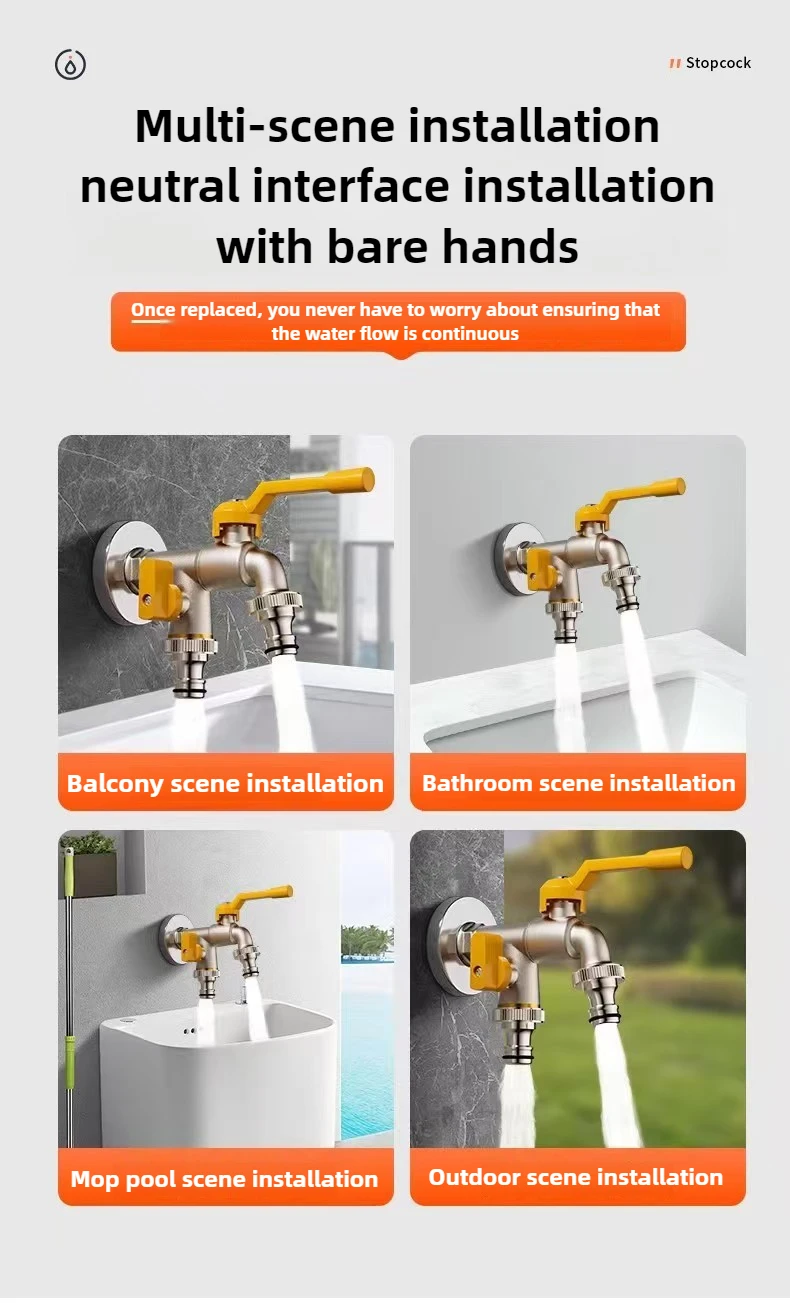 Stopcock

Multi-scene installation neutral interface installation with bare hands

Once replaced, you never have to worry about ensuring that the water flow is continuous

Balcony scene installation

Bathroom scene installation

Mop pool scene installation

Outdoor scene installation