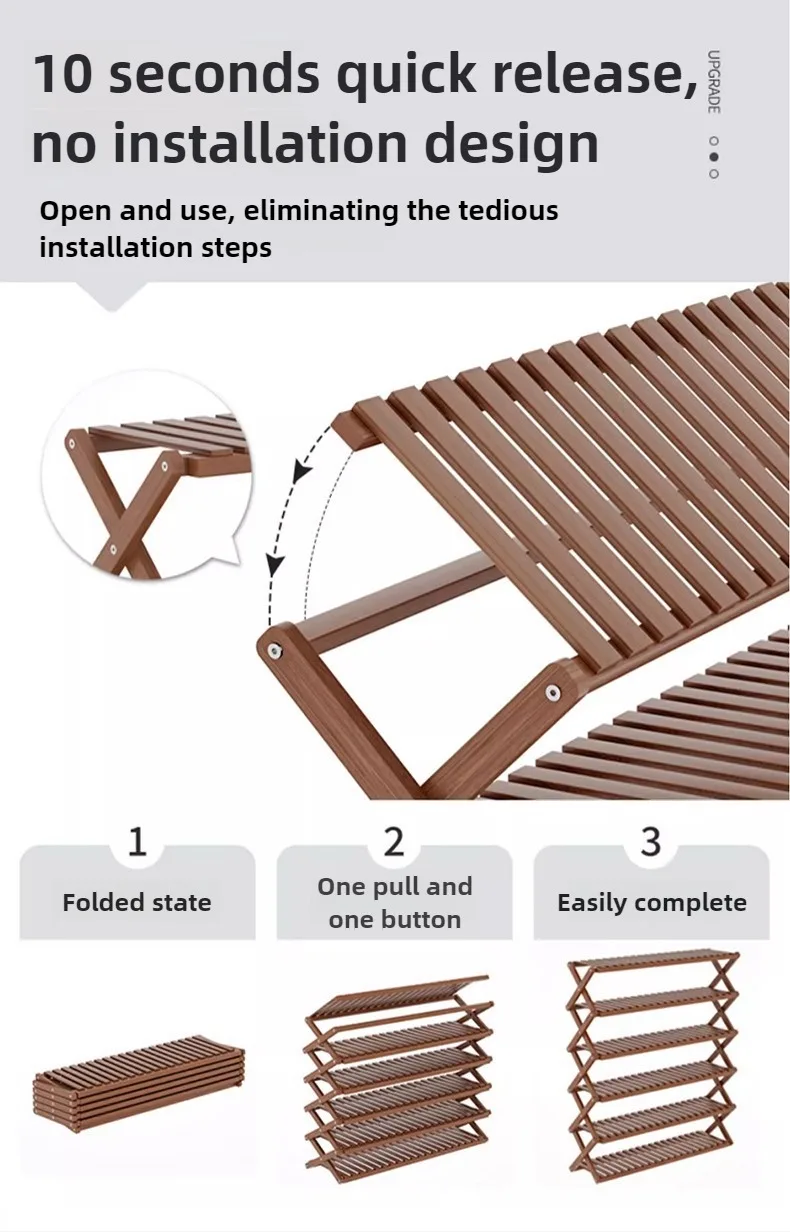 10 seconds quick release, no installation design

UPGRADE

Open and use, eliminating the tedious installation steps

1
Folded state

2
One pull and one button

3
Easily complete