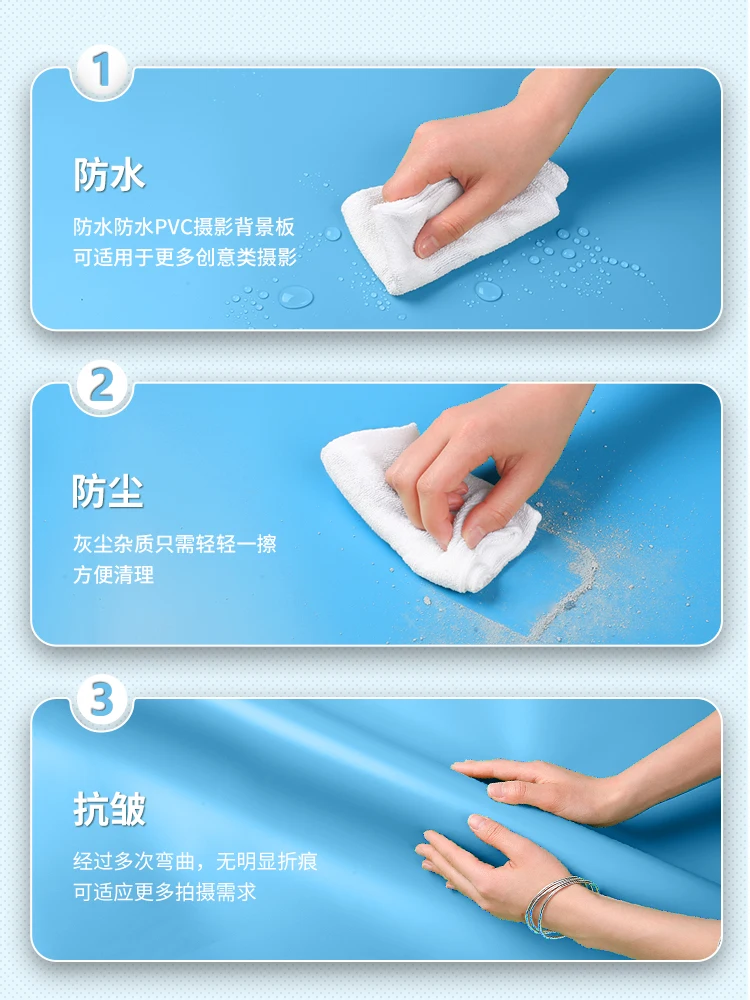 1

防水

防水防水PVC摄影背景板
可适用于更多创意类摄影

2

防尘

灰尘杂质只需轻轻一擦
方便清理

3

抗皱

经过多次弯曲，无明显折痕
可适应更多拍摄需求