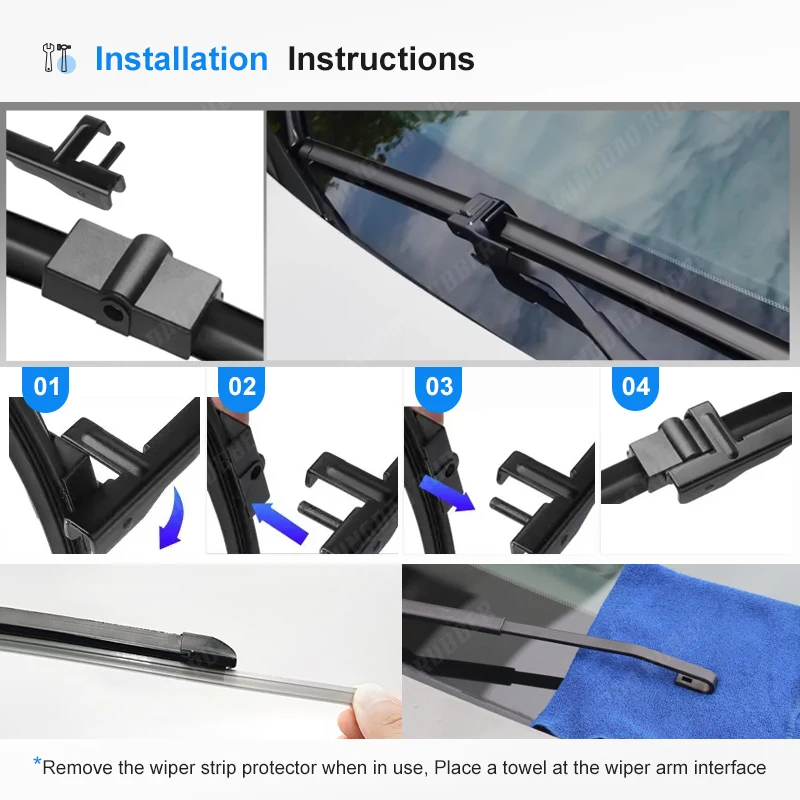 Installation Instructions

01

02

03

04

*Remove the wiper strip protector when in use, Place a towel at the wiper arm interface