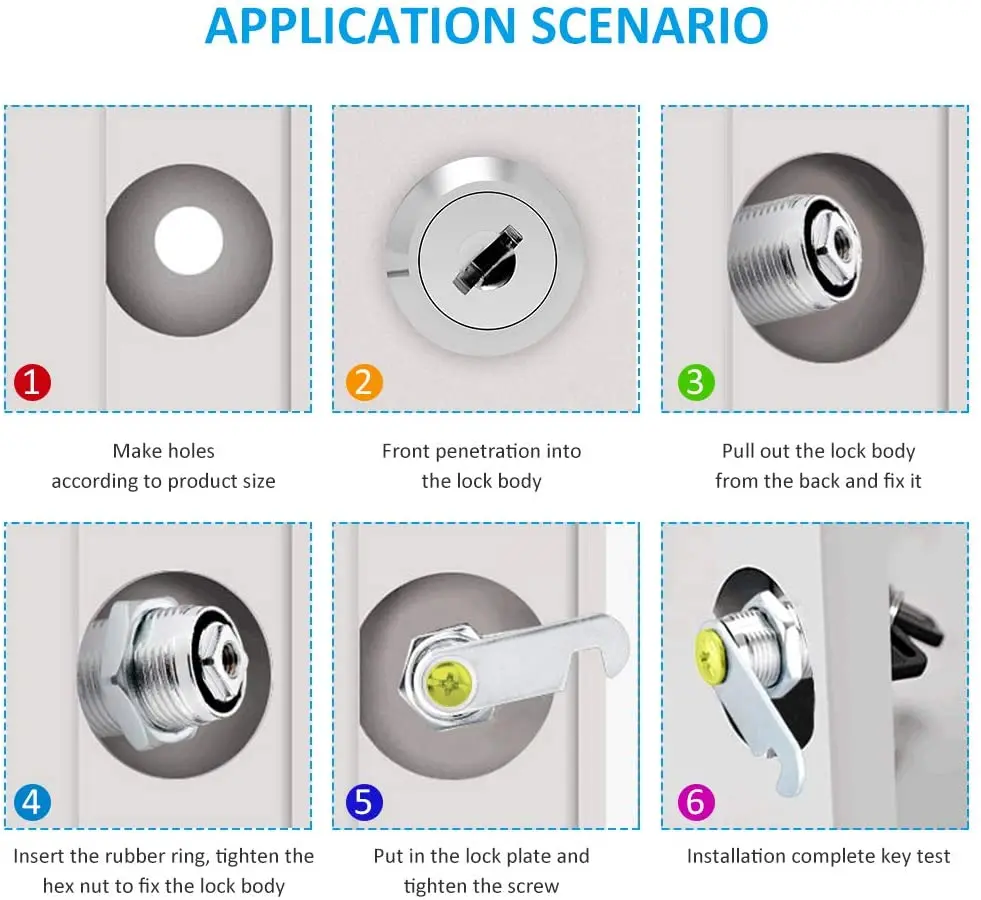 APPLICATION SCENARIO

1

Make holes according to product size

2

Front penetration into the lock body

3

Pull out the lock body from the back and fix it

4

Insert the rubber ring, tighten the hex nut to fix the lock body

5

Put in the lock plate and tighten the screw

6

Installation complete key test