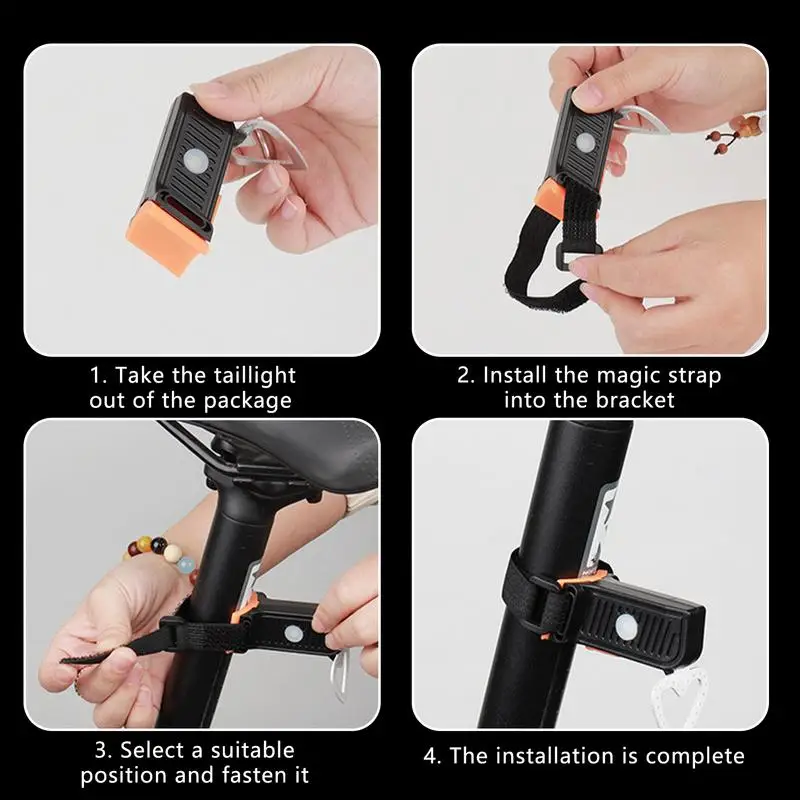 1. Take the taillight out of the package

2. Install the magic strap into the bracket

3. Select a suitable position and fasten it

4. The installation is complete