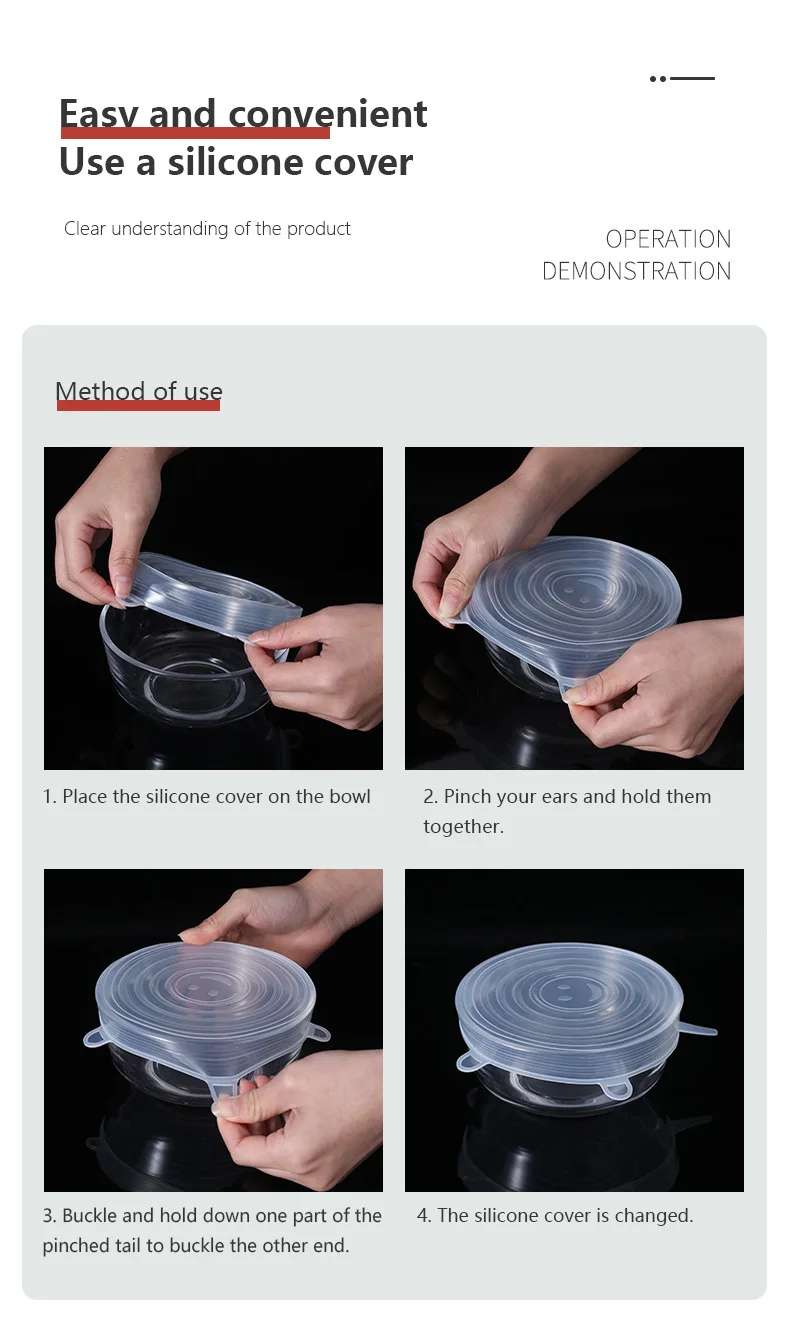 Easy and convenient
Use a silicone cover

Clear understanding of the product

OPERATION
DEMONSTRATION

Method of use

1. Place the silicone cover on the bowl

2. Pinch your ears and hold them together.

3. Buckle and hold down one part of the pinched tail to buckle the other end.

4. The silicone cover is changed.