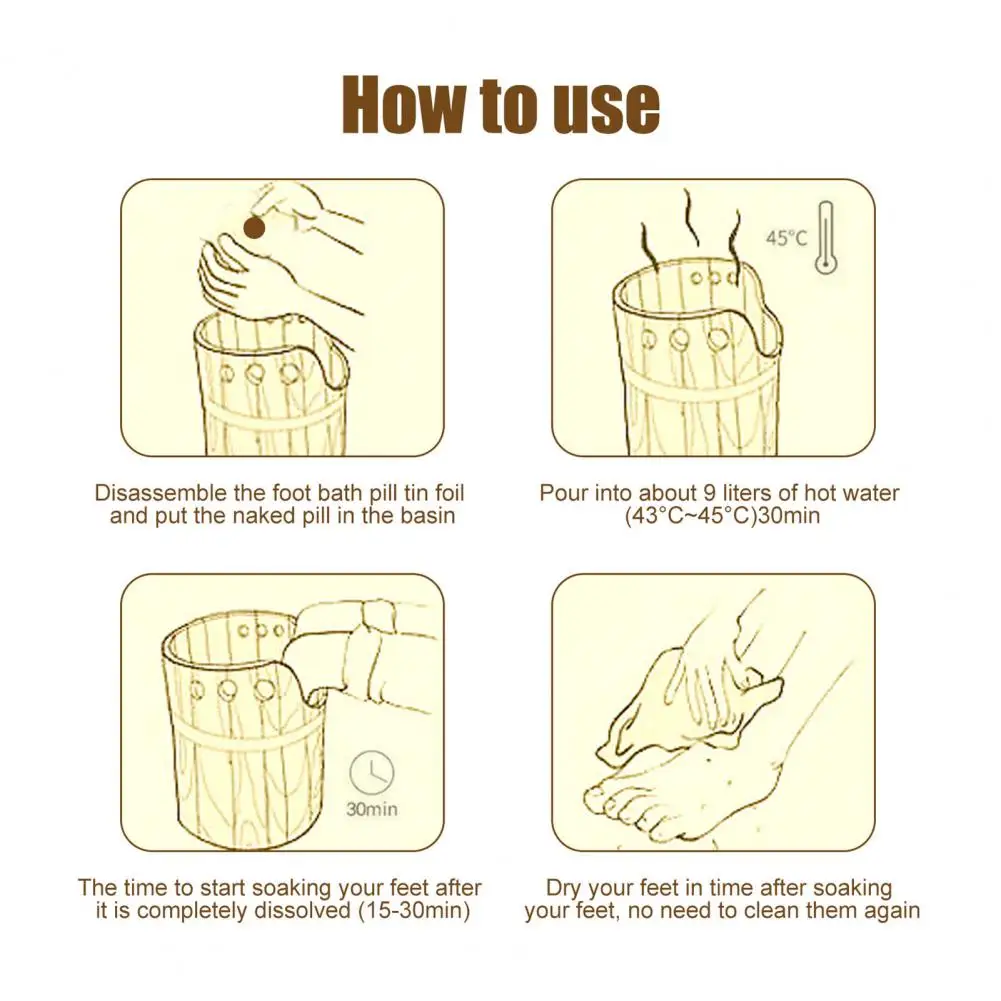 How to use

Disassemble the foot bath pill tin foil and put the naked pill in the basin

45°C

Pour into about 9 liters of hot water (43°C~45°C)30min

30min

The time to start soaking your feet after it is completely dissolved (15-30min)

Dry your feet in time after soaking your feet, no need to clean them again