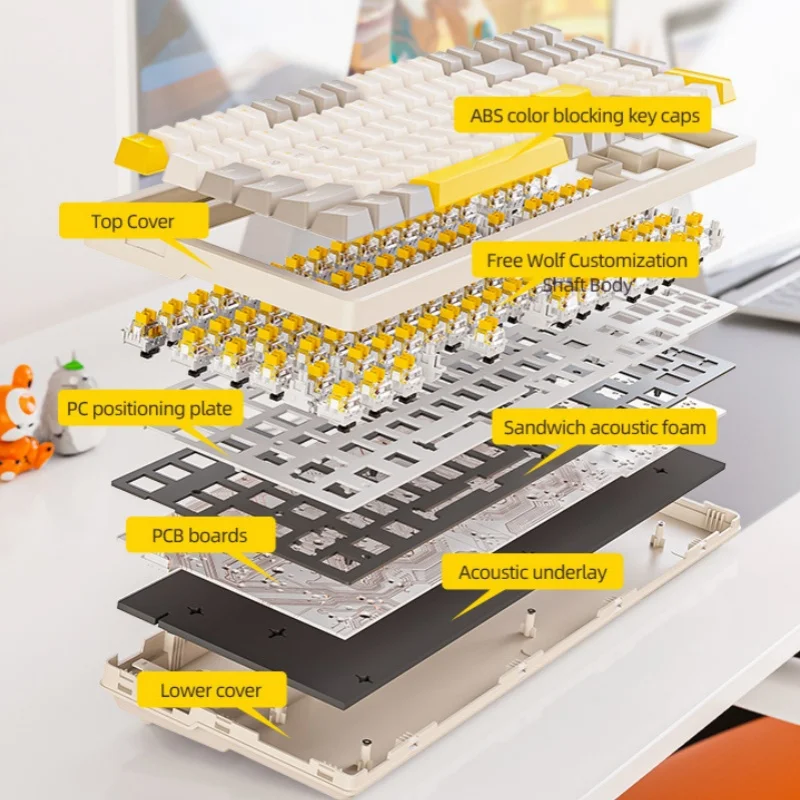 ABS color blocking key caps

Top Cover

Free Wolf Customization Shaft Body

PC positioning plate

Sandwich acoustic foam

PCB boards

Acoustic underlay

Lower cover